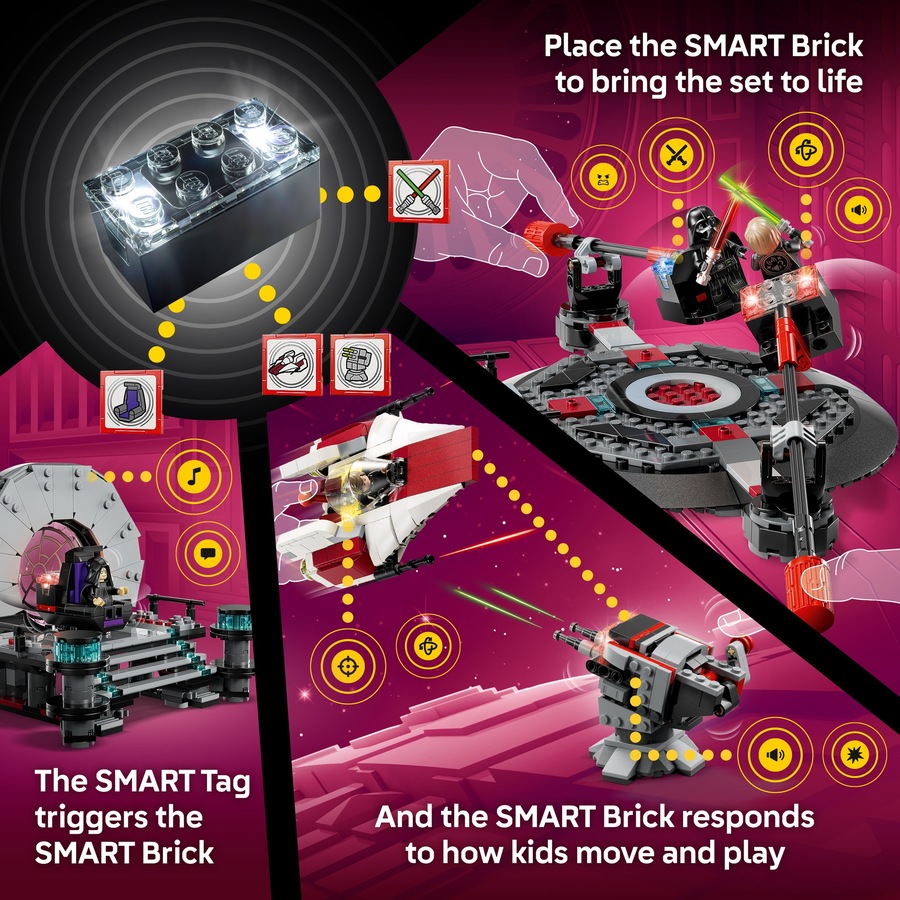 Place the SMART Brick to bring the set to life

The SMART Tag triggers the SMART Brick

And the SMART Brick responds to how kids move and play