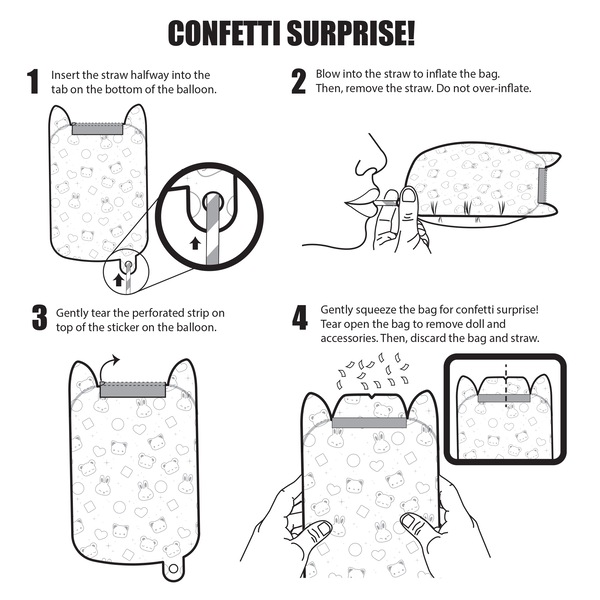 CONFETTI SURPRISE!

1 Insert the straw halfway into the tab on the bottom of the balloon.

2 Blow into the straw to inflate the bag. Then, remove the straw. Do not over-inflate.

3 Gently tear the perforated strip on top of the sticker on the balloon.

4 Gently squeeze the bag for confetti surprise! Tear open the bag to remove doll and accessories. Then, discard the bag and straw.