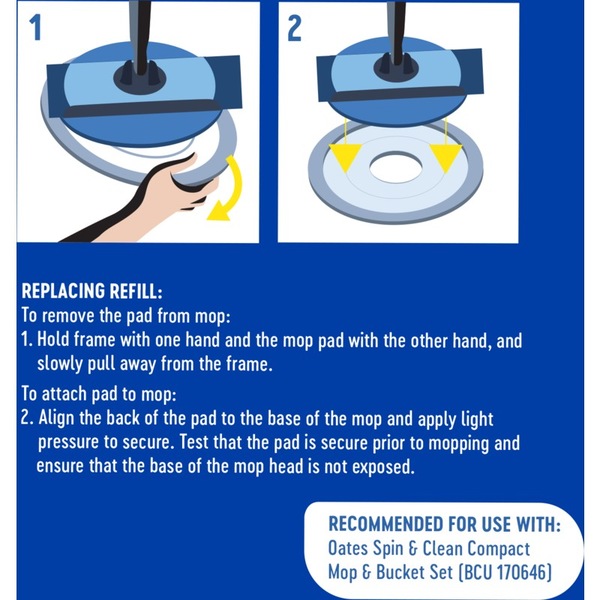 1

2

REPLACING REFILL:
To remove the pad from mop:
1. Hold frame with one hand and the mop pad with the other hand, and slowly pull away from the frame.

To attach pad to mop:
2. Align the back of the pad to the base of the mop and apply light pressure to secure. Test that the pad is secure prior to mopping and ensure that the base of the mop head is not exposed.

RECOMMENDED FOR USE WITH:
Oates Spin & Clean Compact Mop & Bucket Set (BCU 170646)