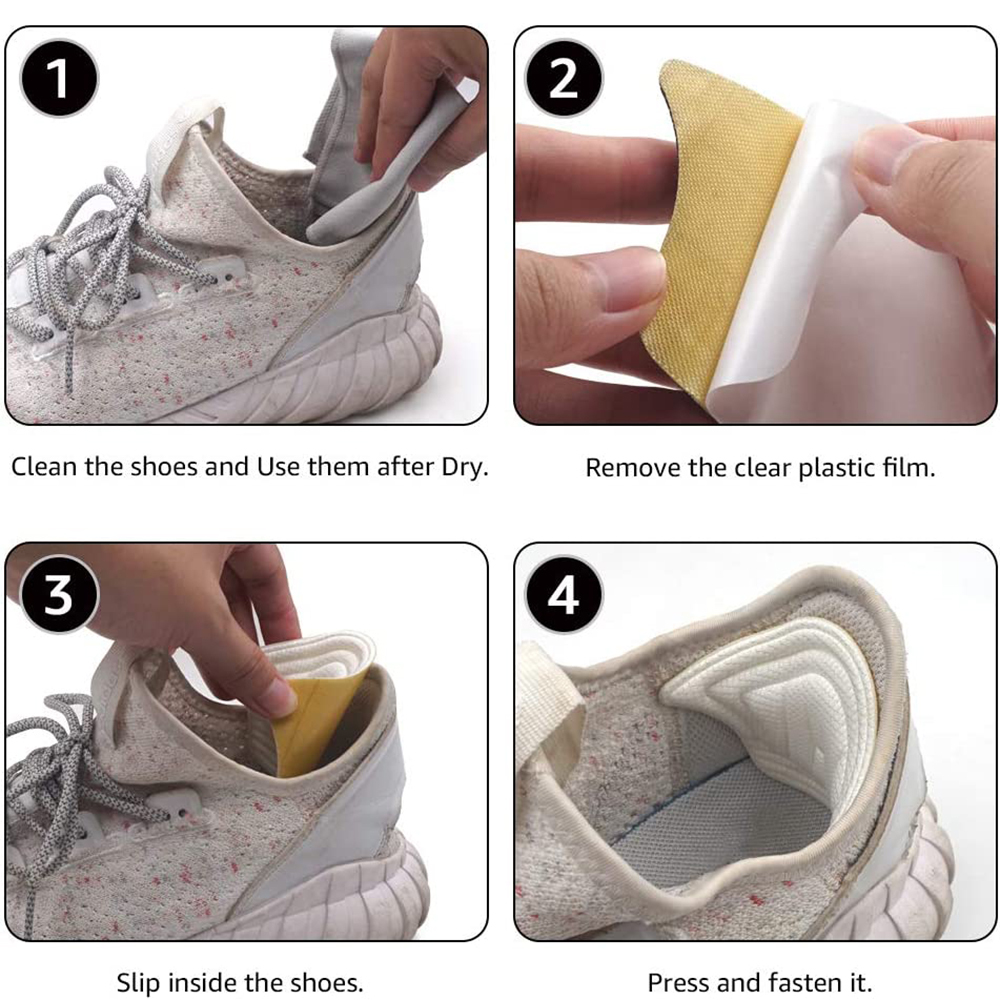 1

Clean the shoes and Use them after Dry.

2

Remove the clear plastic film.

3

Slip inside the shoes.

4

Press and fasten it.