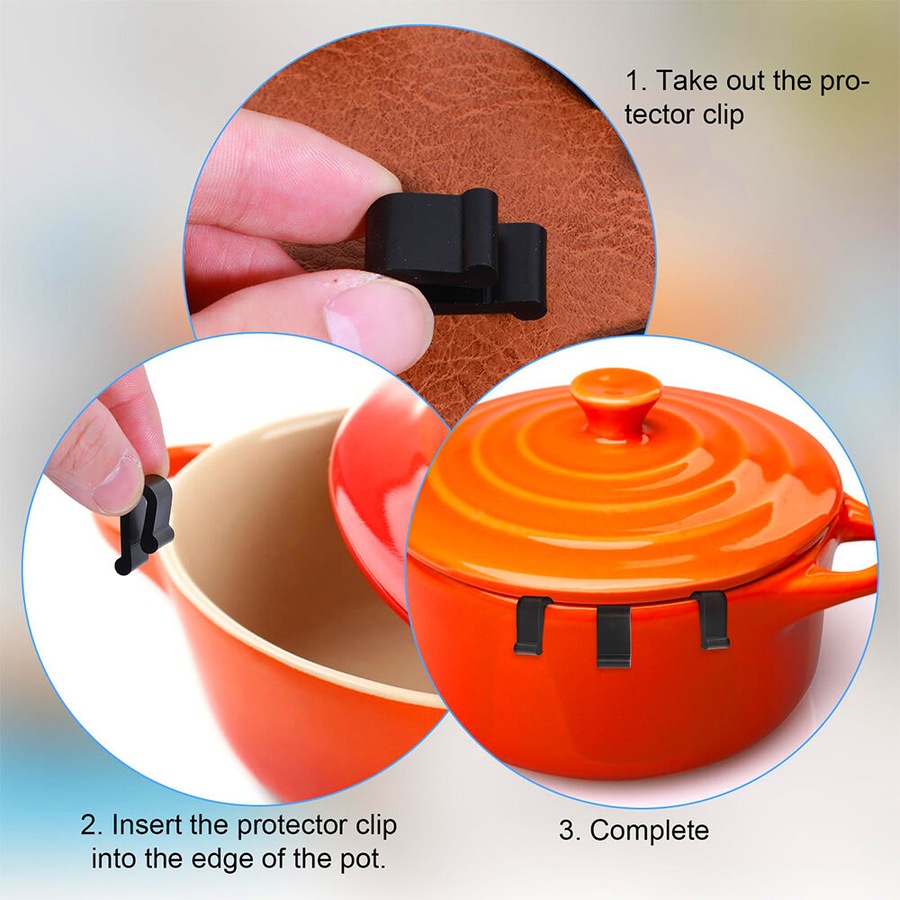 1. Take out the protector clip

2. Insert the protector clip into the edge of the pot.

3. Complete