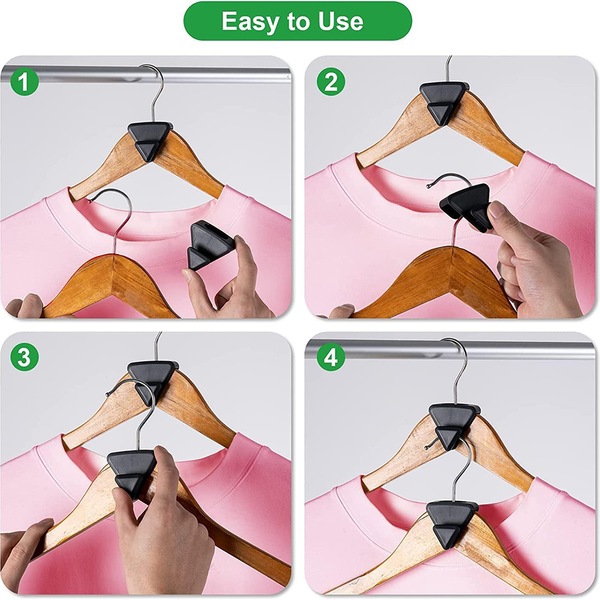 Easy to Use

1

2

3

4