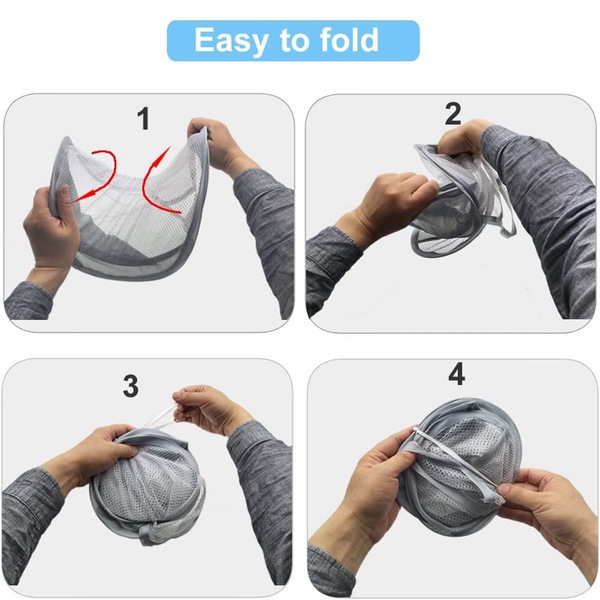 Easy to fold

1

2

3

4