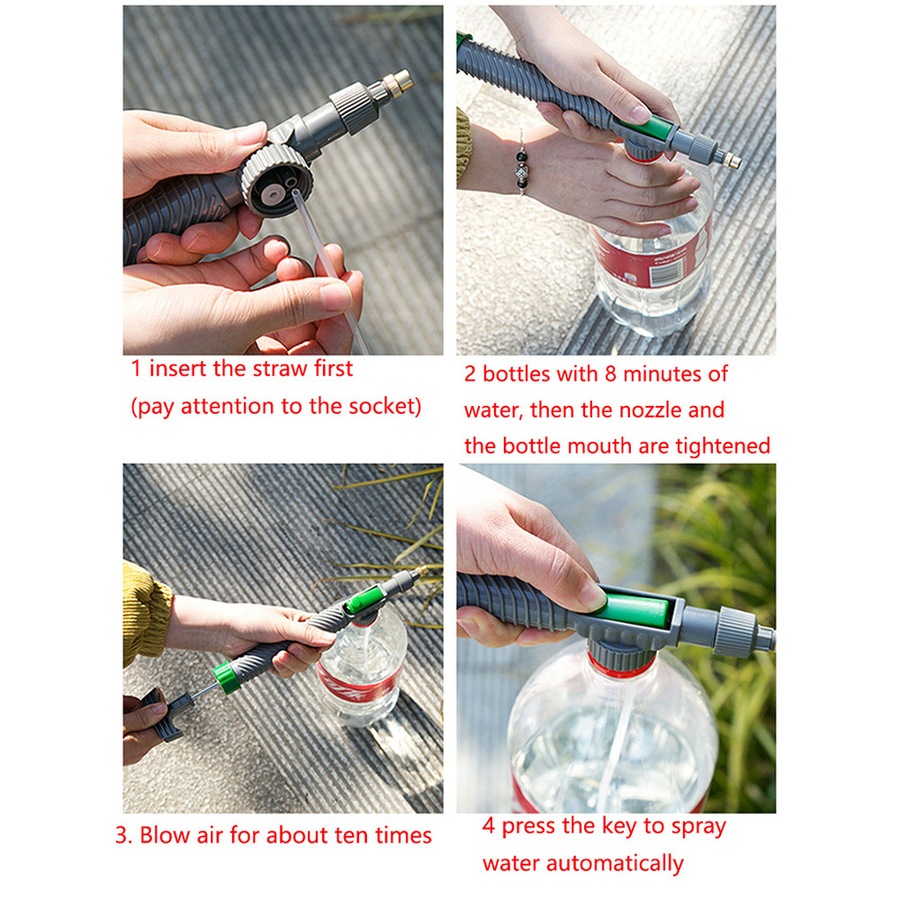 1 insert the straw first
(pay attention to the socket)

2 bottles with 8 minutes of water, then the nozzle and the bottle mouth are tightened

3. Blow air for about ten times

4 press the key to spray water automatically