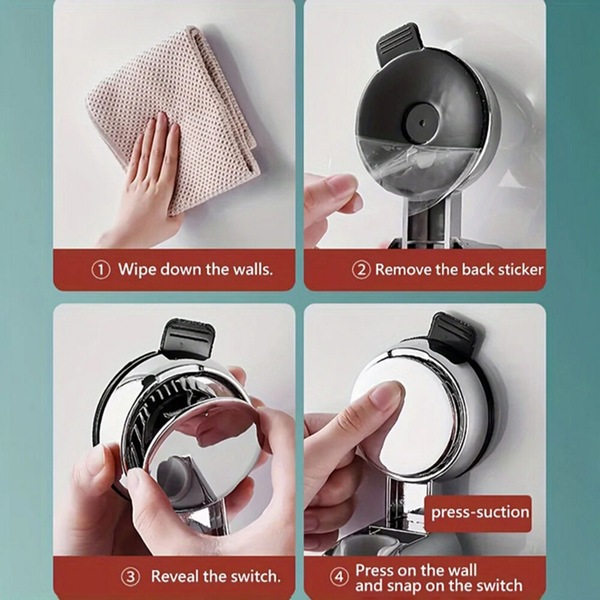 ① Wipe down the walls.

② Remove the back sticker

③ Reveal the switch.

press-suction

④ Press on the wall and snap on the switch