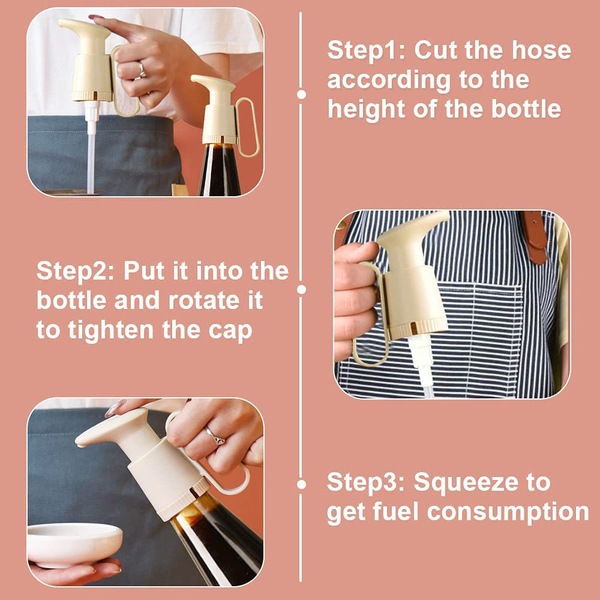 Step1: Cut the hose according to the height of the bottle

Step2: Put it into the bottle and rotate it to tighten the cap

Step3: Squeeze to get fuel consumption