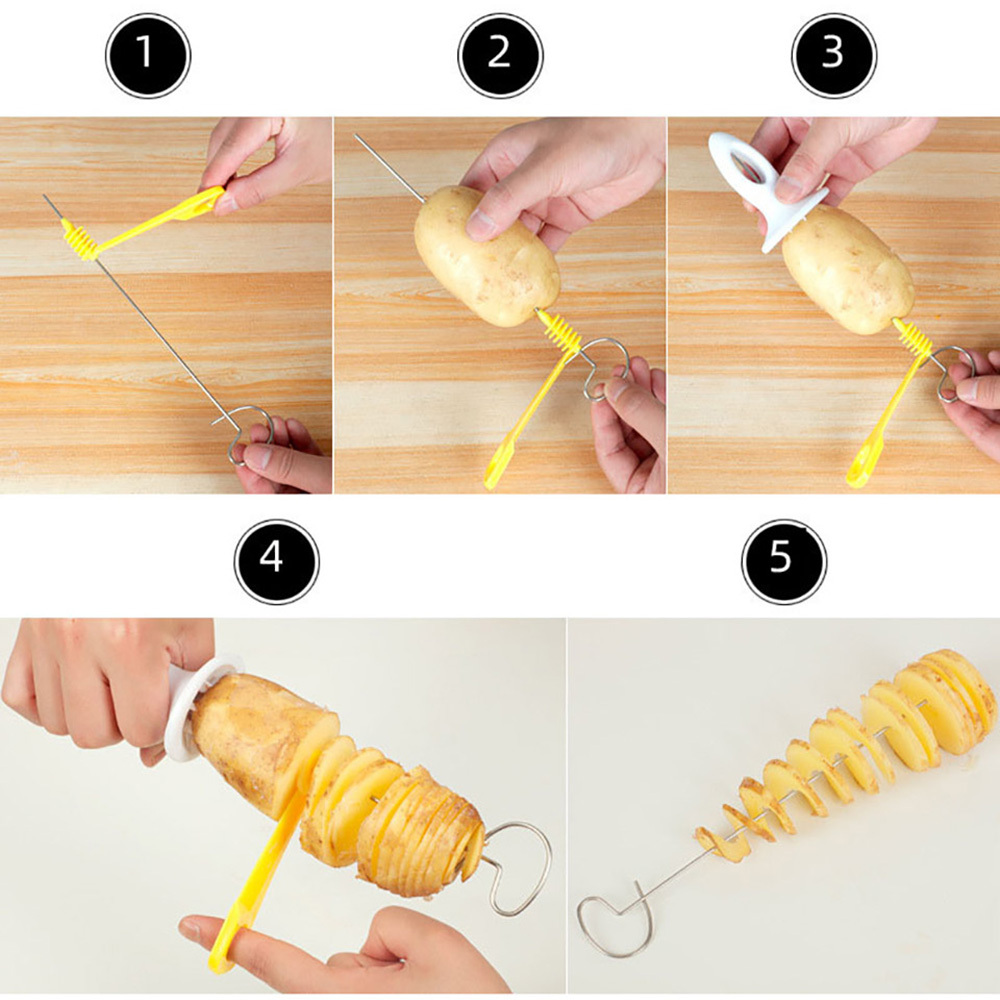 1

2

3

4

5