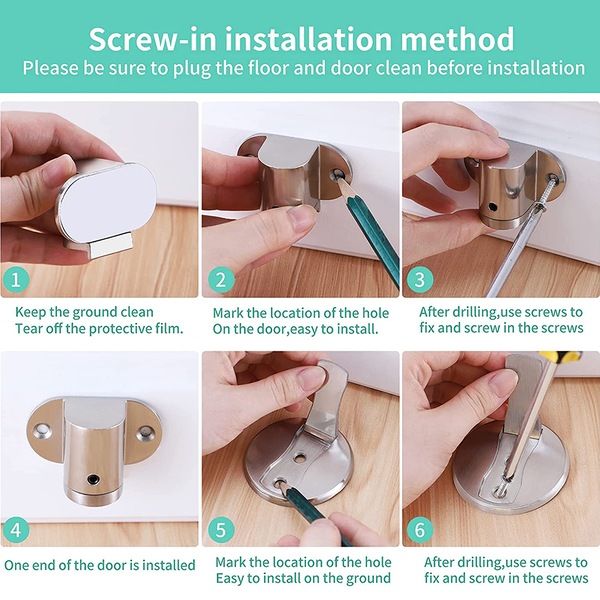 Screw-in installation method
Please be sure to plug the floor and door clean before installation

1
Keep the ground clean
Tear off the protective film.

2
Mark the location of the hole
On the door,easy to install.

3
After drilling,use screws to fix and screw in the screws

4
One end of the door is installed

5
Mark the location of the hole
Easy to install on the ground

6
After drilling,use screws to fix and screw in the screws