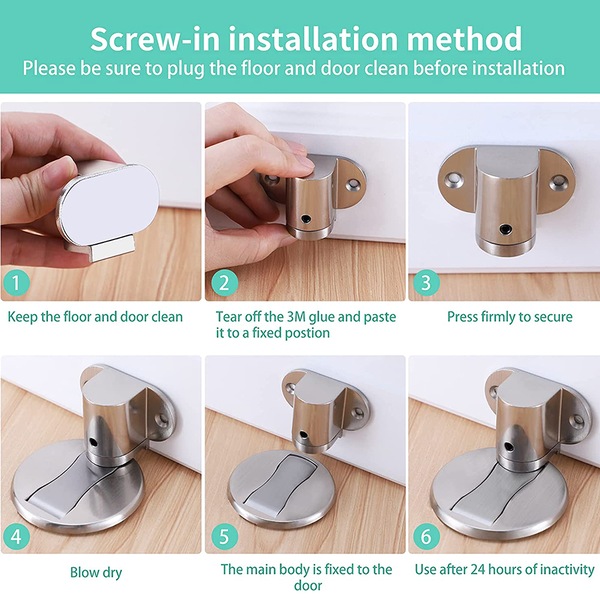 Screw-in installation method
Please be sure to plug the floor and door clean before installation

1
Keep the floor and door clean

2
Tear off the 3M glue and paste it to a fixed postion

3
Press firmly to secure

4
Blow dry

5
The main body is fixed to the door

6
Use after 24 hours of inactivity