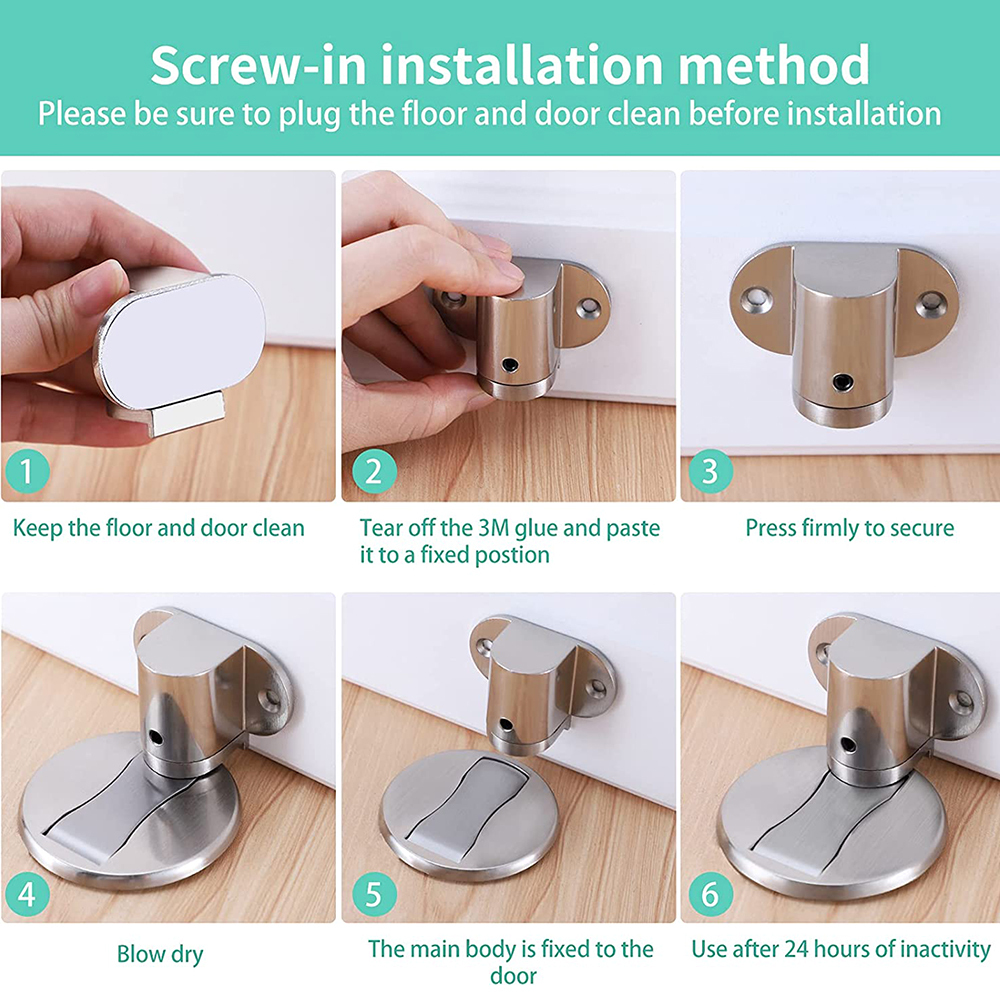 Screw-in installation method
Please be sure to plug the floor and door clean before installation

1
Keep the floor and door clean

2
Tear off the 3M glue and paste it to a fixed postion

3
Press firmly to secure

4
Blow dry

5
The main body is fixed to the door

6
Use after 24 hours of inactivity