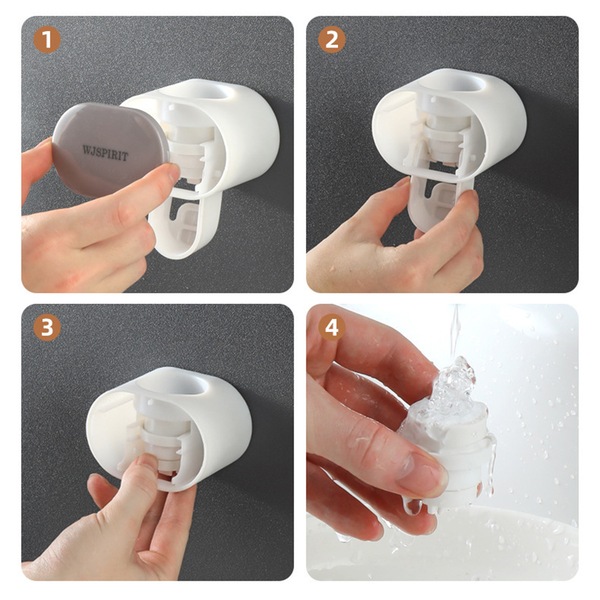 1

WJSPIRIT

2

3

4