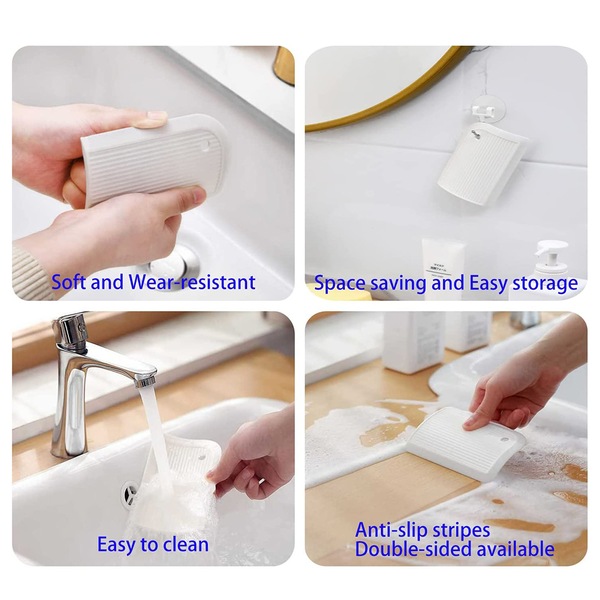 Soft and Wear-resistant

Space saving and Easy storage

Easy to clean

Anti-slip stripes
Double-sided available