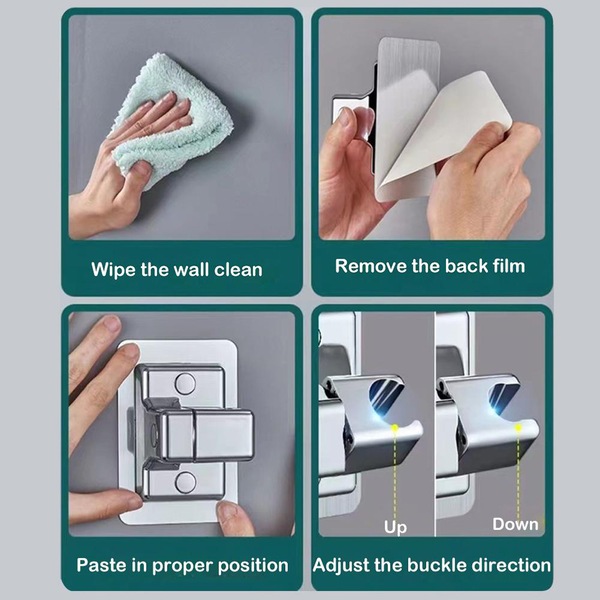 Wipe the wall clean

Remove the back film

Paste in proper position

Up

Down

Adjust the buckle direction