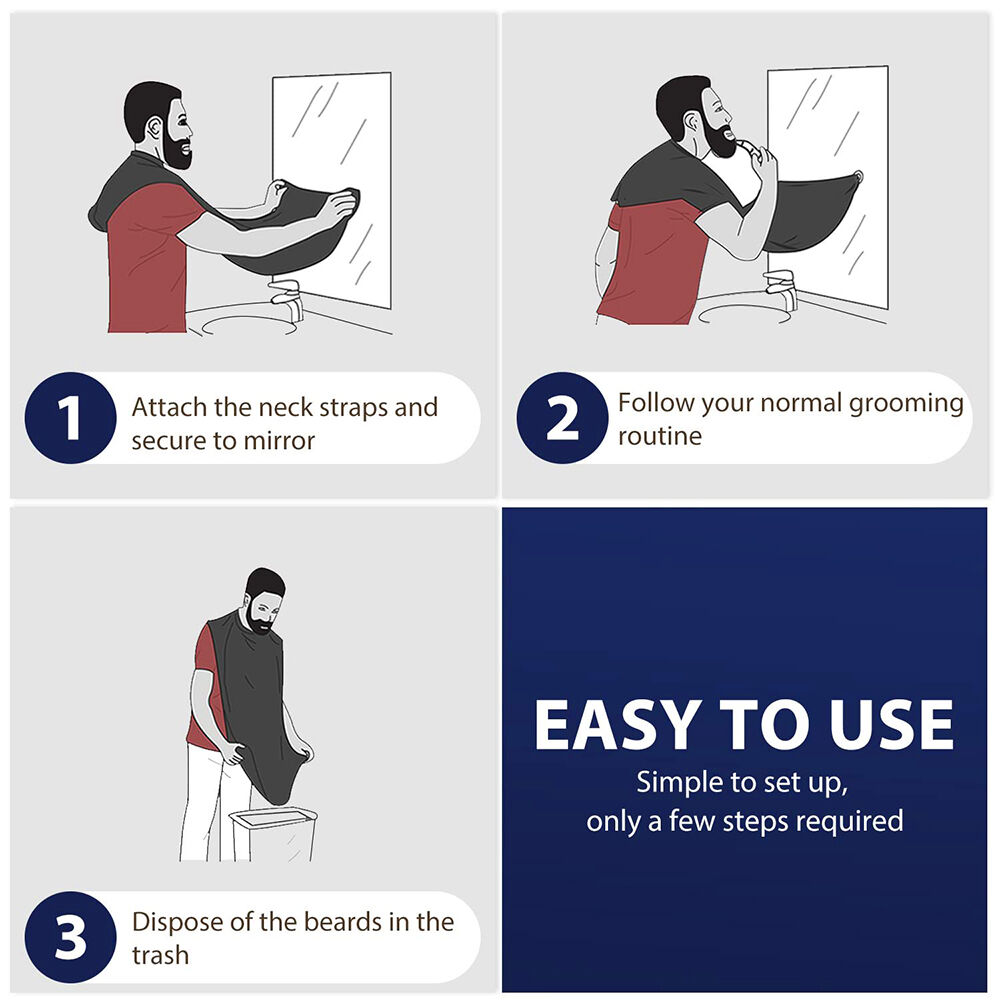 1 Attach the neck straps and secure to mirror

2 Follow your normal grooming routine

3 Dispose of the beards in the trash

EASY TO USE

Simple to set up, only a few steps required