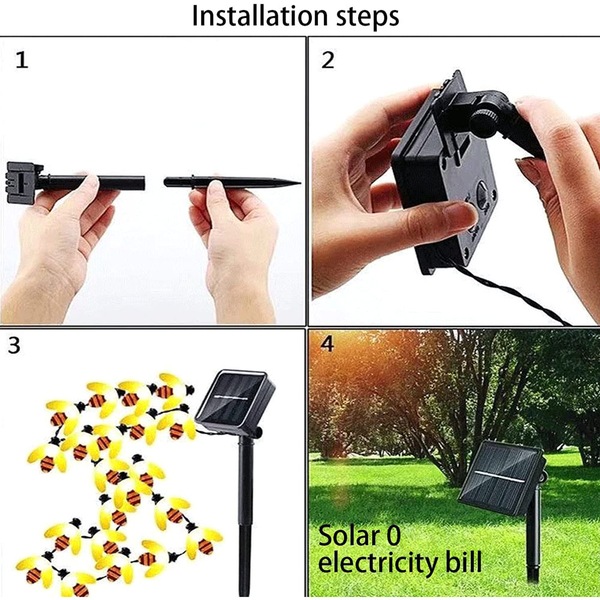 Installation steps

1

2

3

4

Solar 0
electricity bill