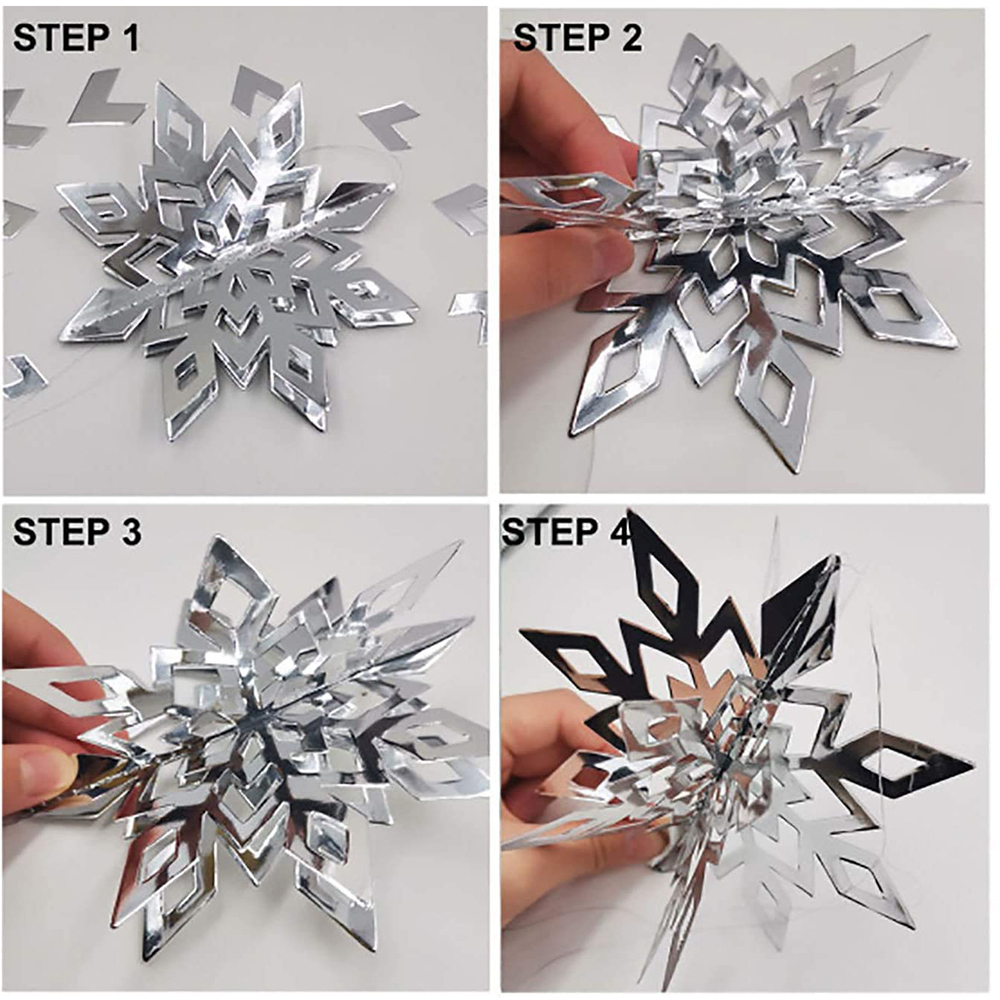 STEP 1

STEP 2

STEP 3

STEP 4