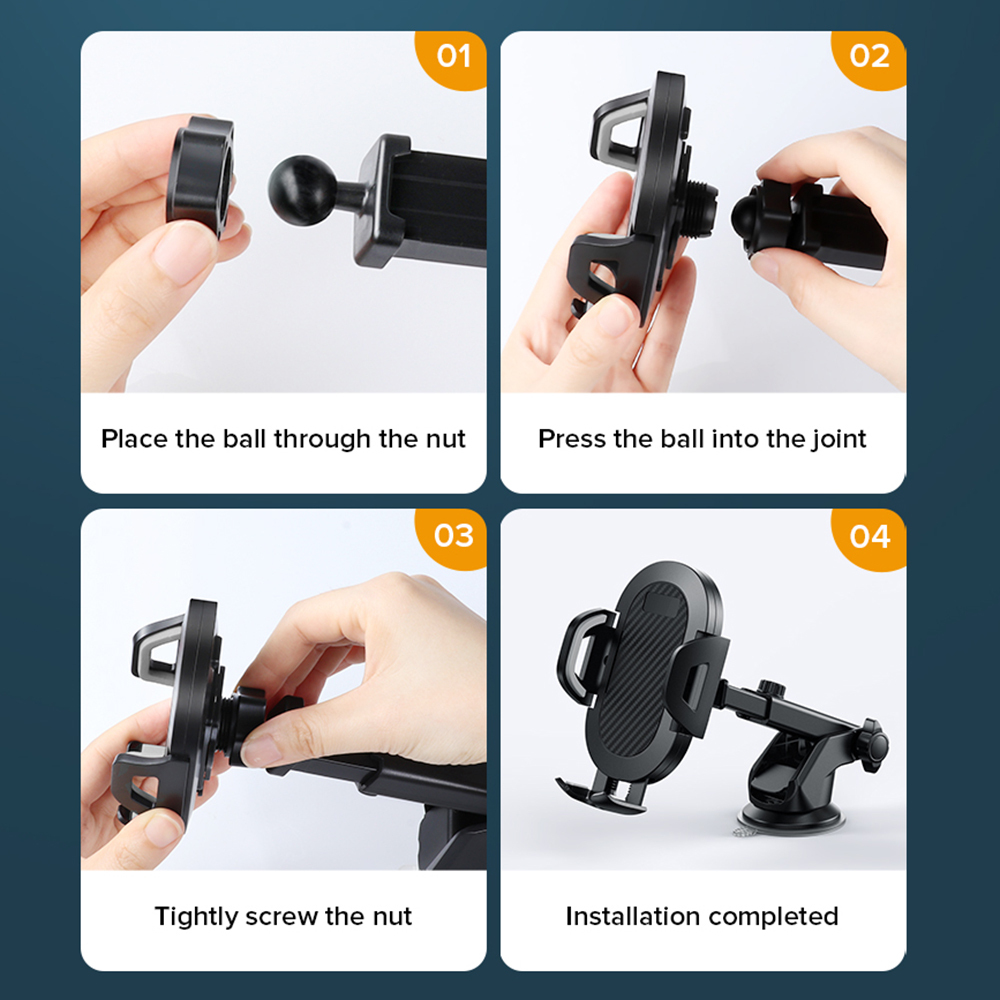 01

Place the ball through the nut

02

Press the ball into the joint

03

Tightly screw the nut

04

Installation completed