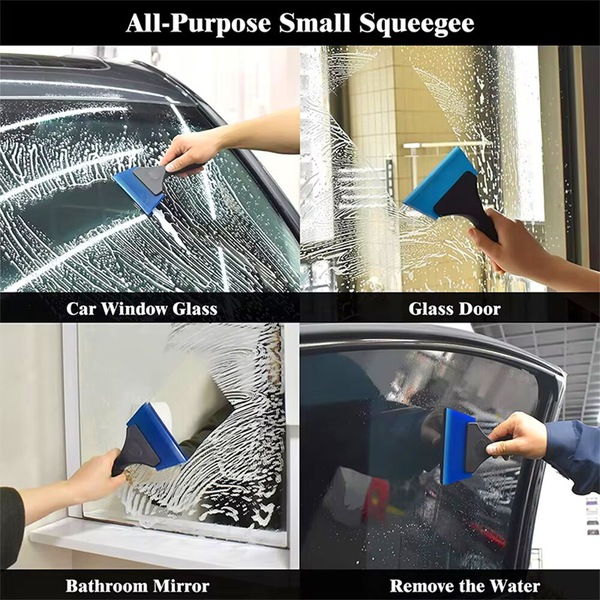 All-Purpose Small Squeegee

Car Window Glass

Glass Door

Bathroom Mirror

Remove the Water