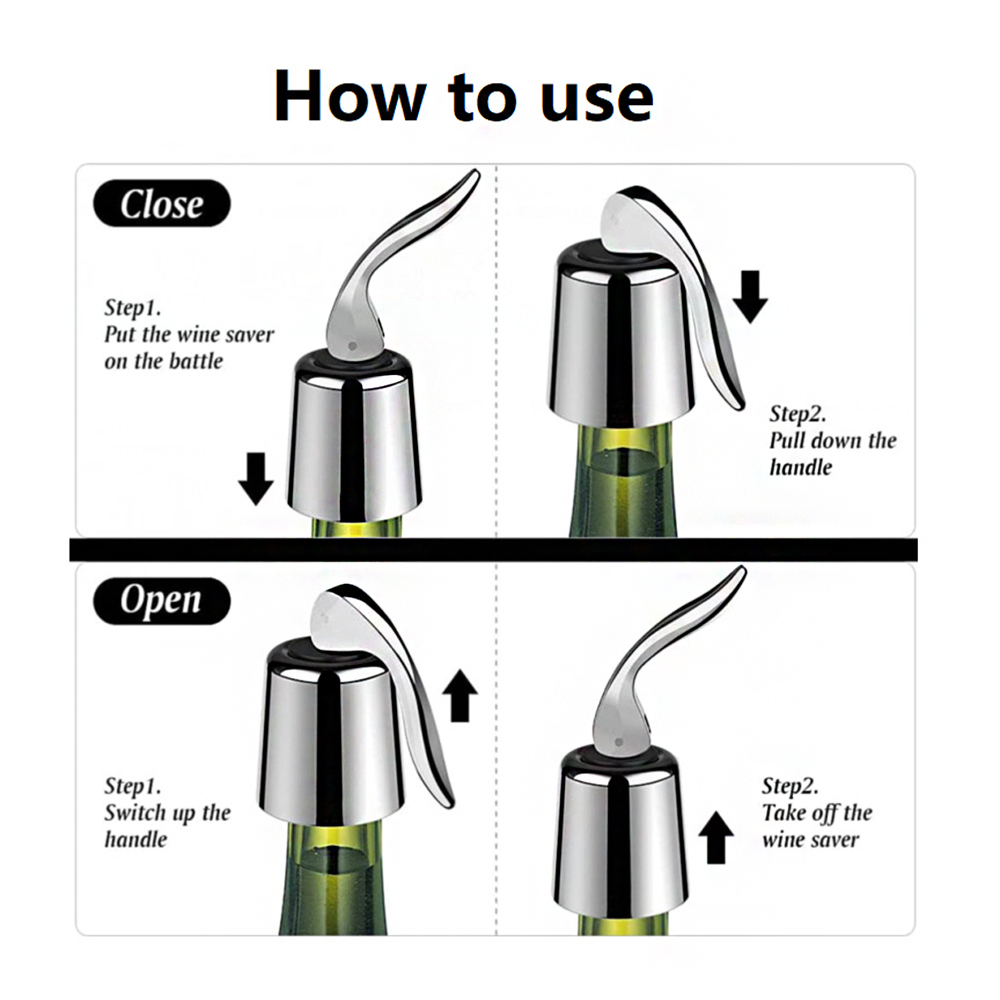 How to use

Close

Step1.
Put the wine saver on the battle

Step2.
Pull down the handle

Open

Step1.
Switch up the handle

Step2.
Take off the wine saver