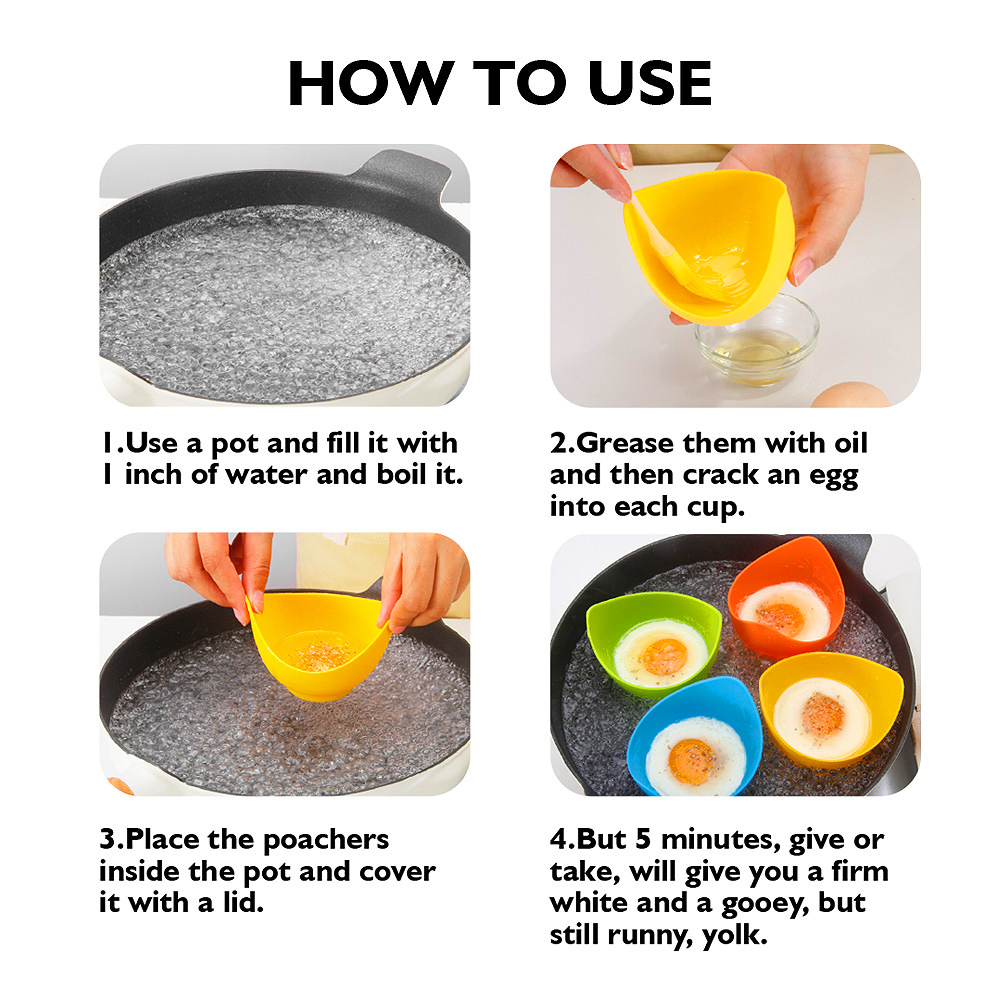 HOW TO USE

1.Use a pot and fill it with 1 inch of water and boil it.

2.Grease them with oil and then crack an egg into each cup.

3.Place the poachers inside the pot and cover it with a lid.

4.But 5 minutes, give or take, will give you a firm white and a gooey, but still runny, yolk.