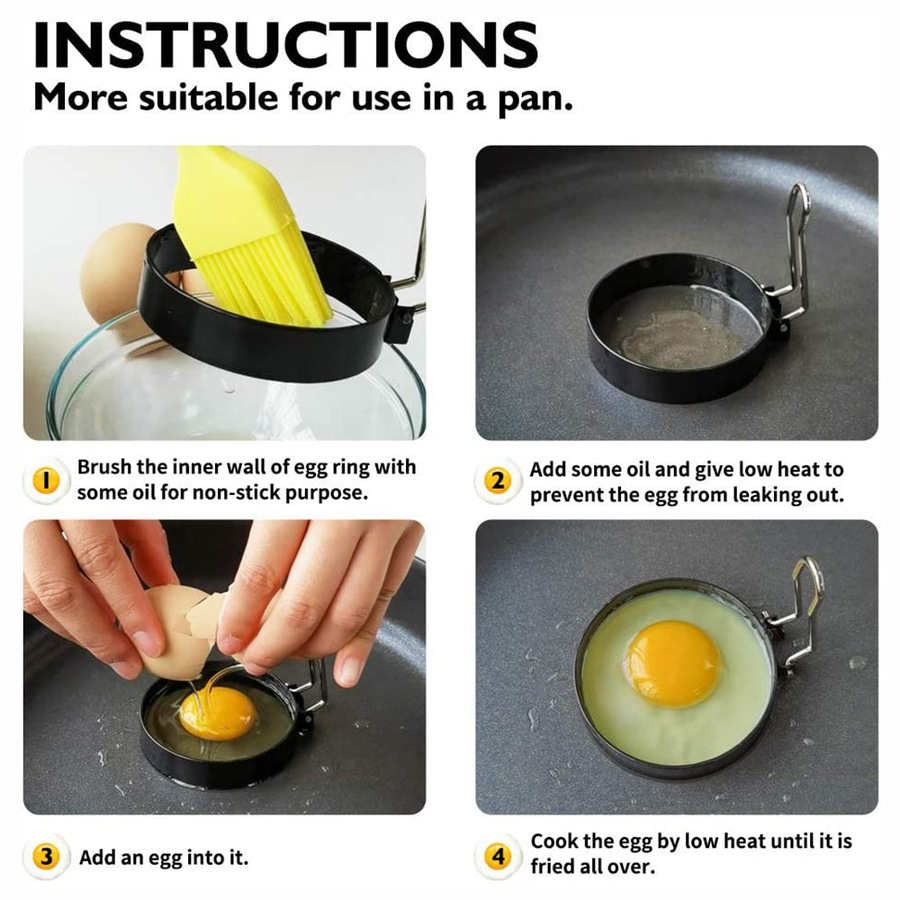 INSTRUCTIONS
More suitable for use in a pan.

1 Brush the inner wall of egg ring with some oil for non-stick purpose.

2 Add some oil and give low heat to prevent the egg from leaking out.

3 Add an egg into it.

4 Cook the egg by low heat until it is fried all over.