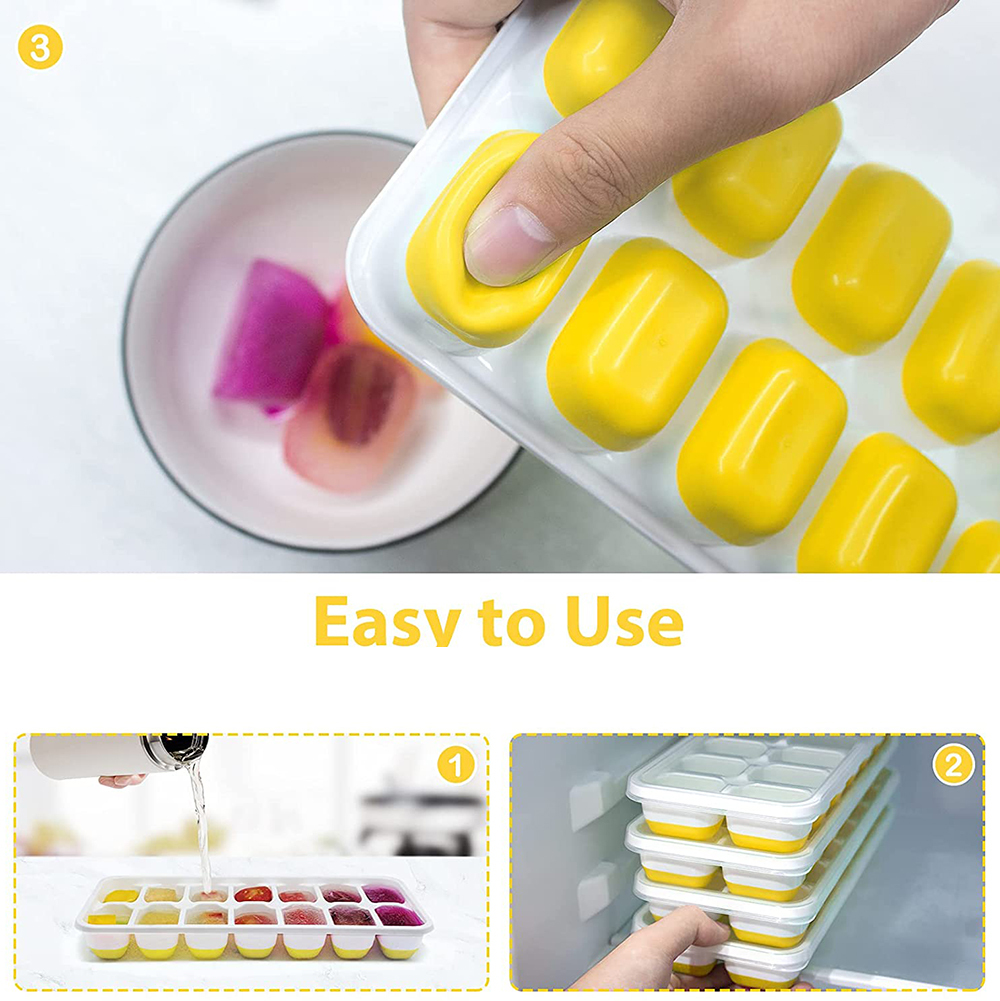 3

Easy to Use

1

2