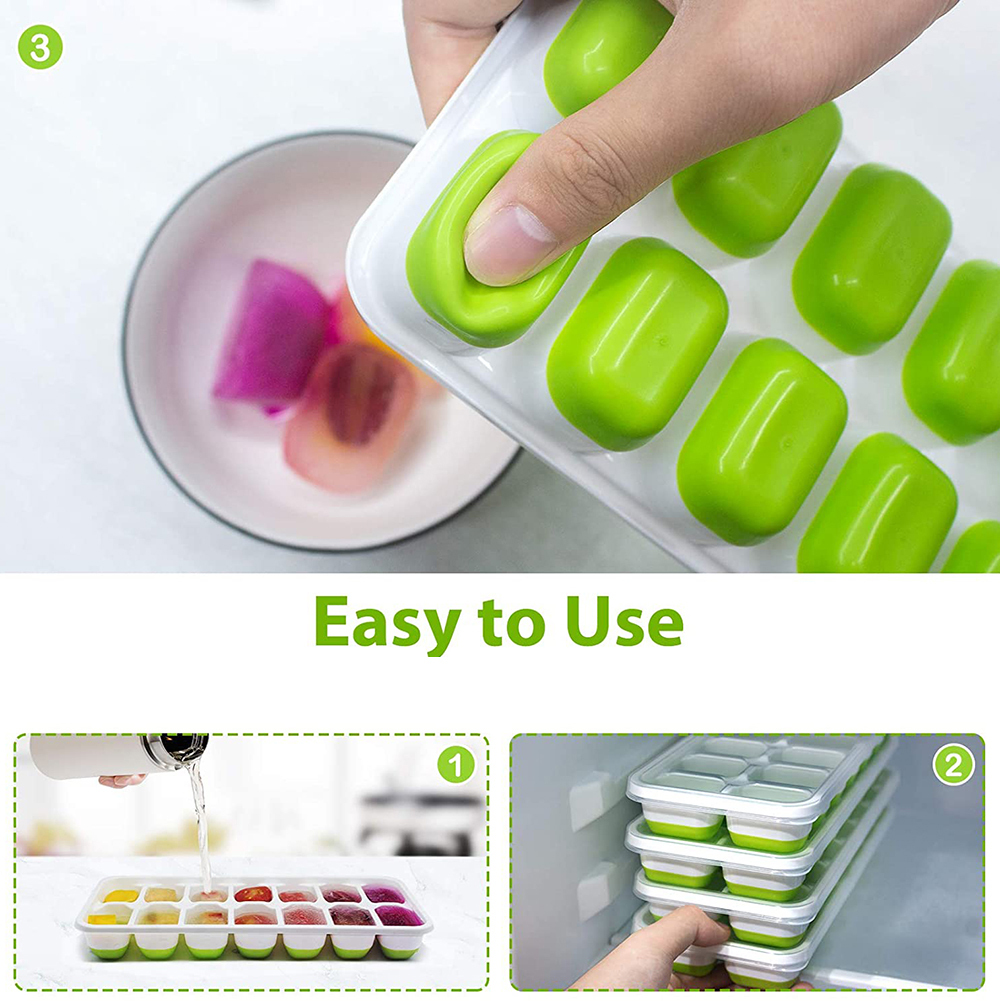 3

Easy to Use

1

2