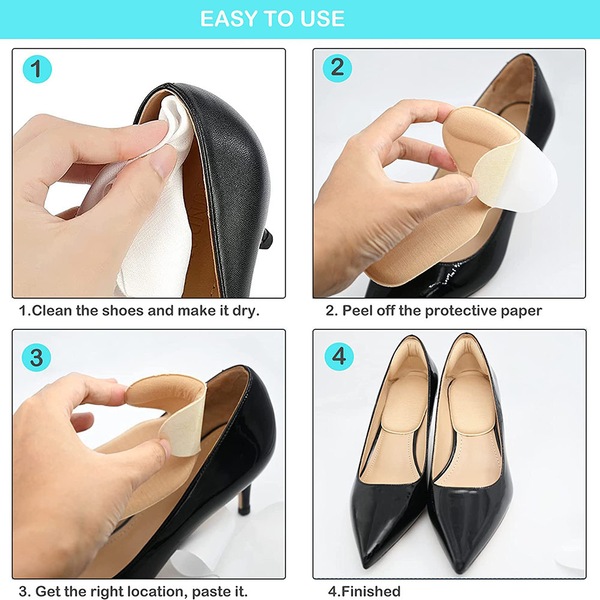 EASY TO USE

1

1.Clean the shoes and make it dry.

2

2. Peel off the protective paper

3

3. Get the right location, paste it.

4

4.Finished