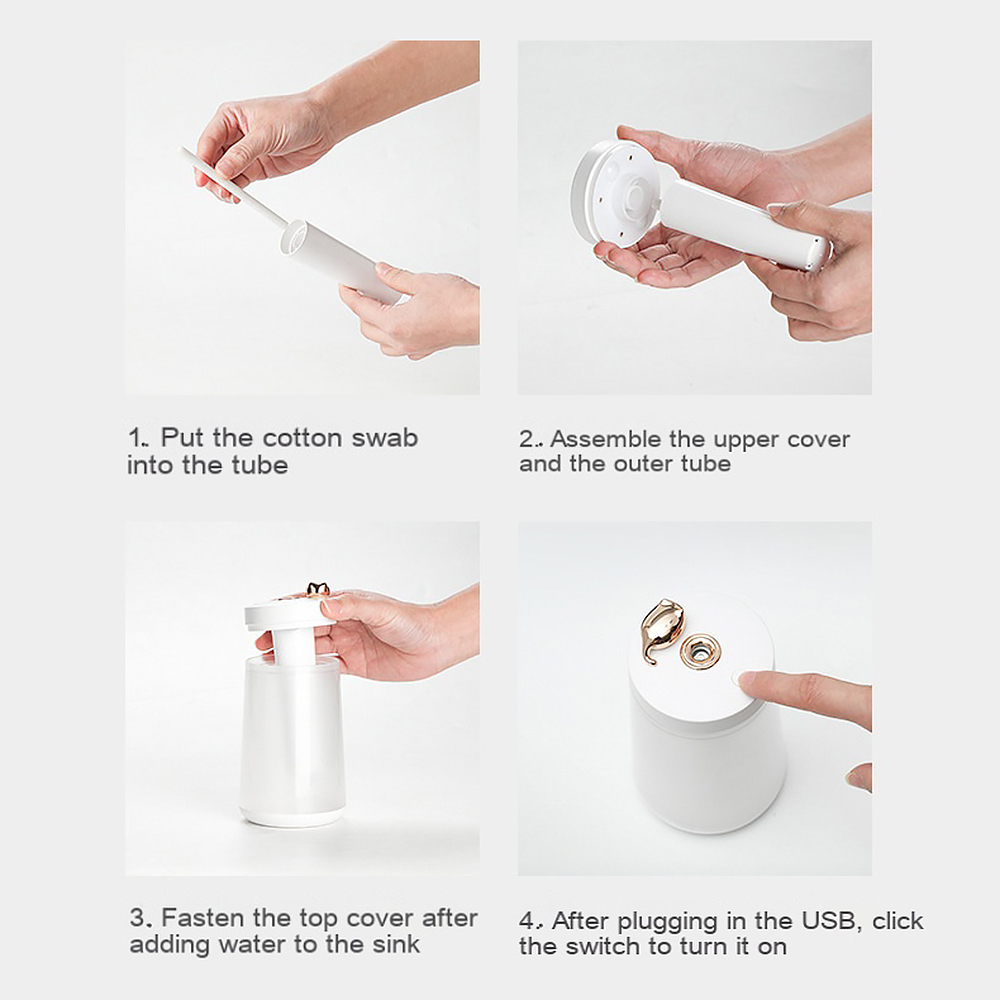 1. Put the cotton swab into the tube

2. Assemble the upper cover and the outer tube

3. Fasten the top cover after adding water to the sink

4. After plugging in the USB, click the switch to turn it on