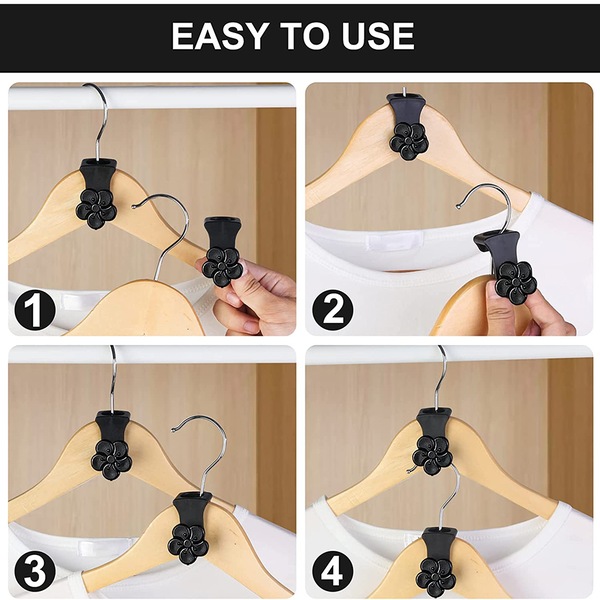 EASY TO USE

1

2

3

4