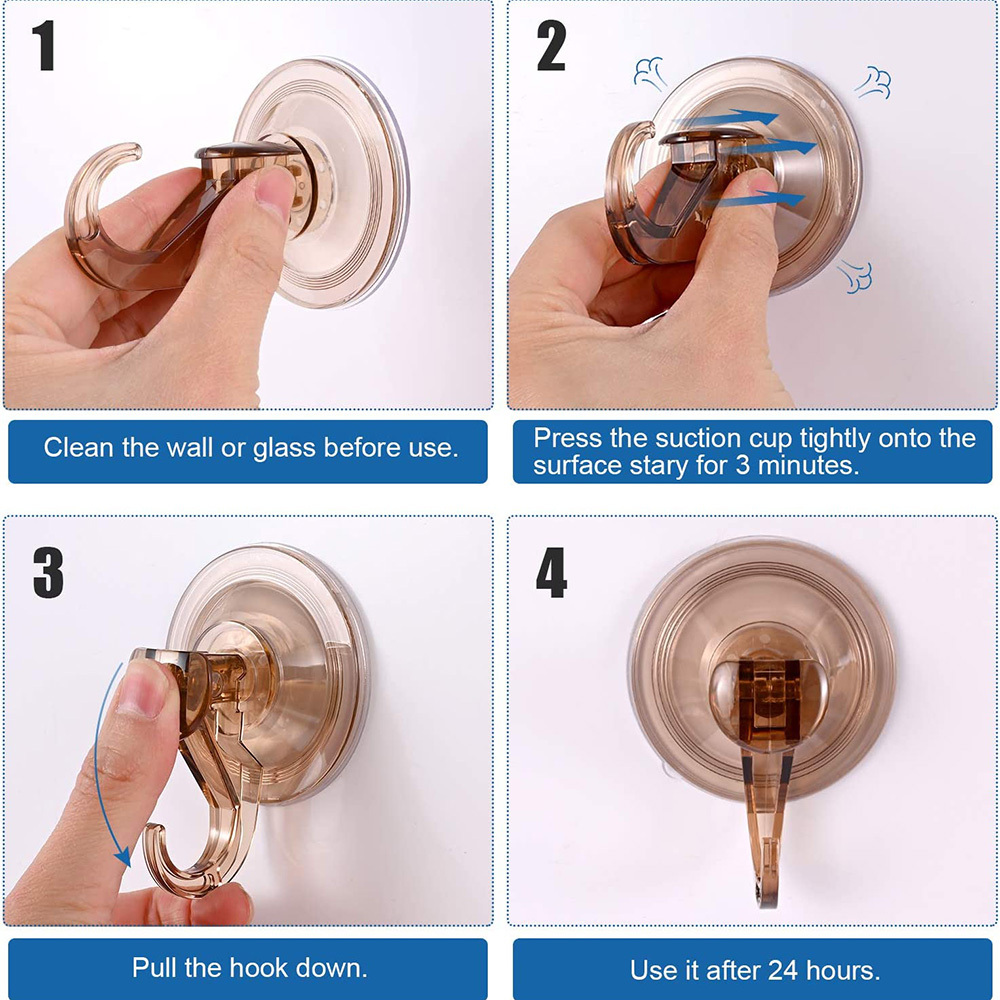 1

Clean the wall or glass before use.

2

Press the suction cup tightly onto the surface stary for 3 minutes.

3

Pull the hook down.

4

Use it after 24 hours.