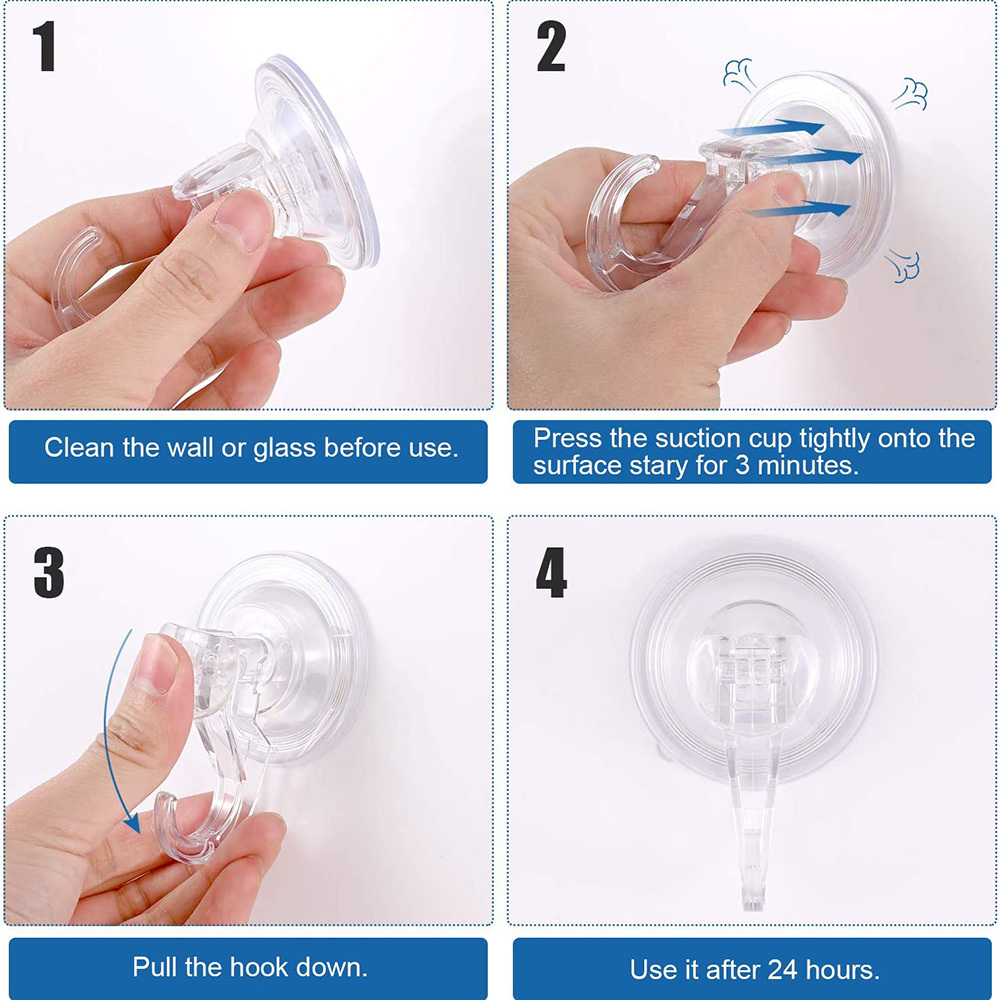 1

Clean the wall or glass before use.

2

Press the suction cup tightly onto the surface stary for 3 minutes.

3

Pull the hook down.

4

Use it after 24 hours.