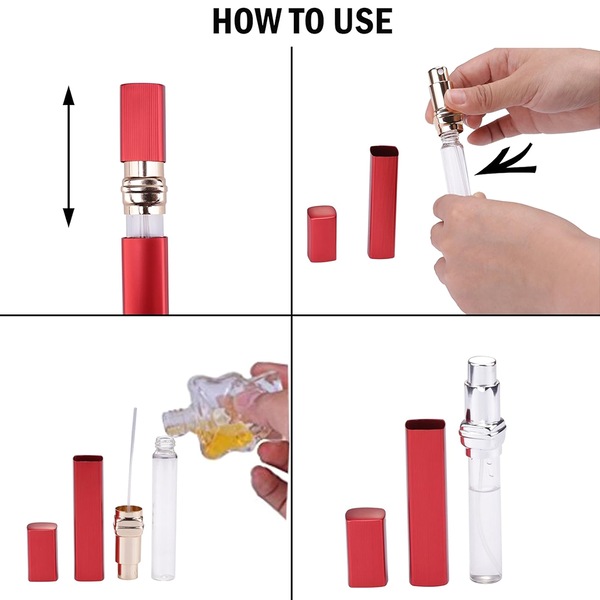 HOW TO USE