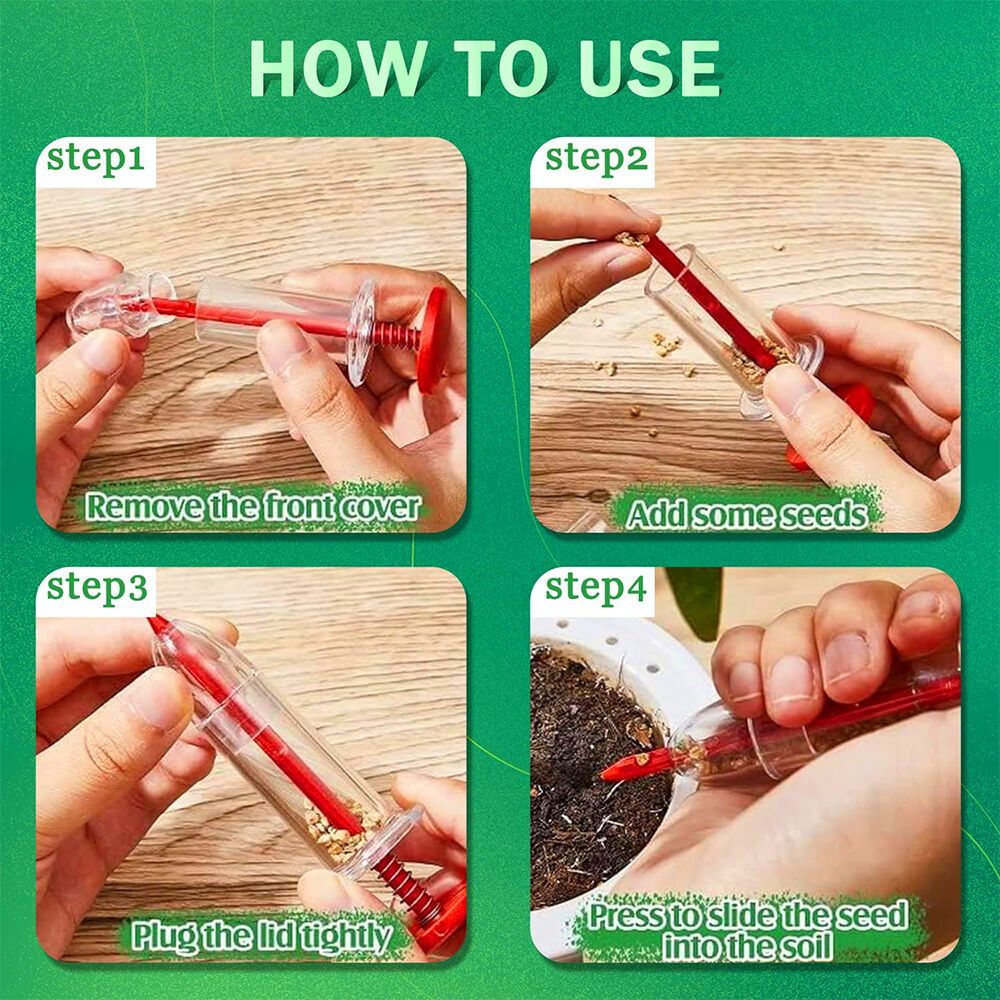 HOW TO USE

step1
Remove the front cover

step2
Add some seeds

step3
Plug the lid tightly

step4
Press to slide the seed into the soil