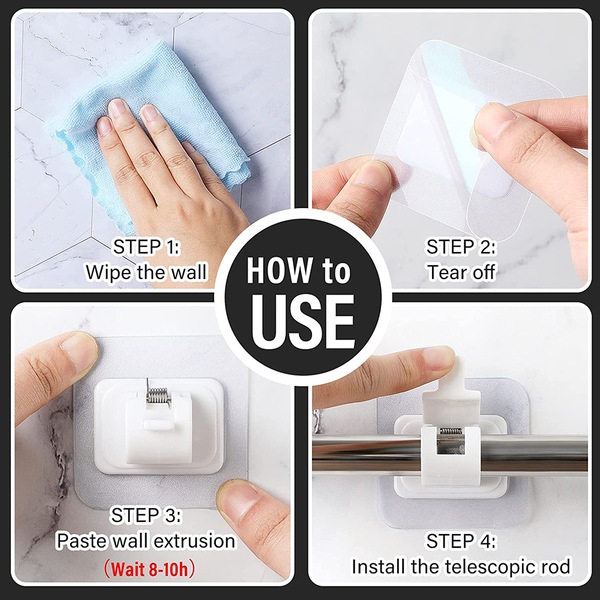 STEP 1:
Wipe the wall

STEP 2:
Tear off

HOW to
USE

STEP 3:
Paste wall extrusion
（Wait 8-10h）

STEP 4:
Install the telescopic rod