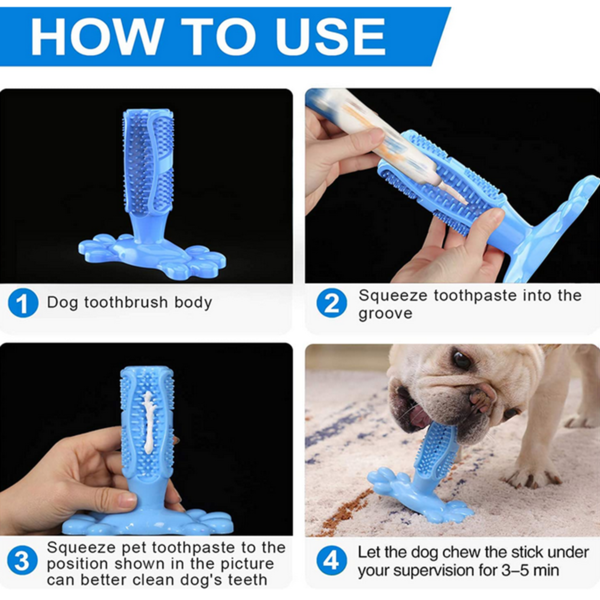 HOW TO USE

1 Dog toothbrush body

2 Squeeze toothpaste into the groove

3 Squeeze pet toothpaste to the position shown in the picture can better clean dog's teeth

4 Let the dog chew the stick under your supervision for 3–5 min