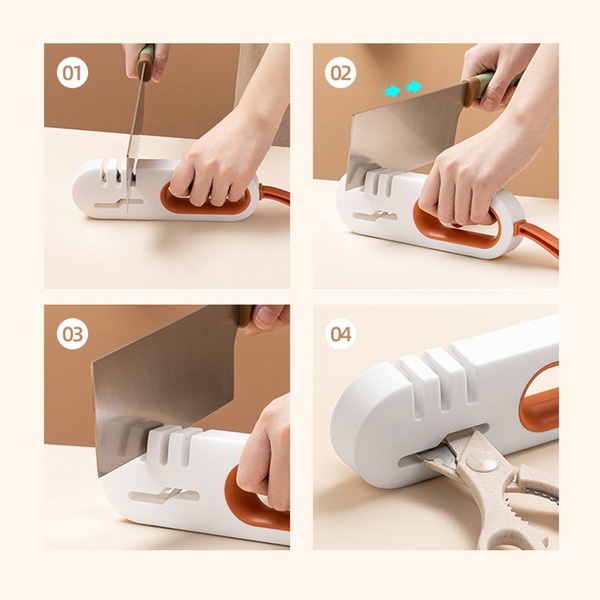 01

02

03

04