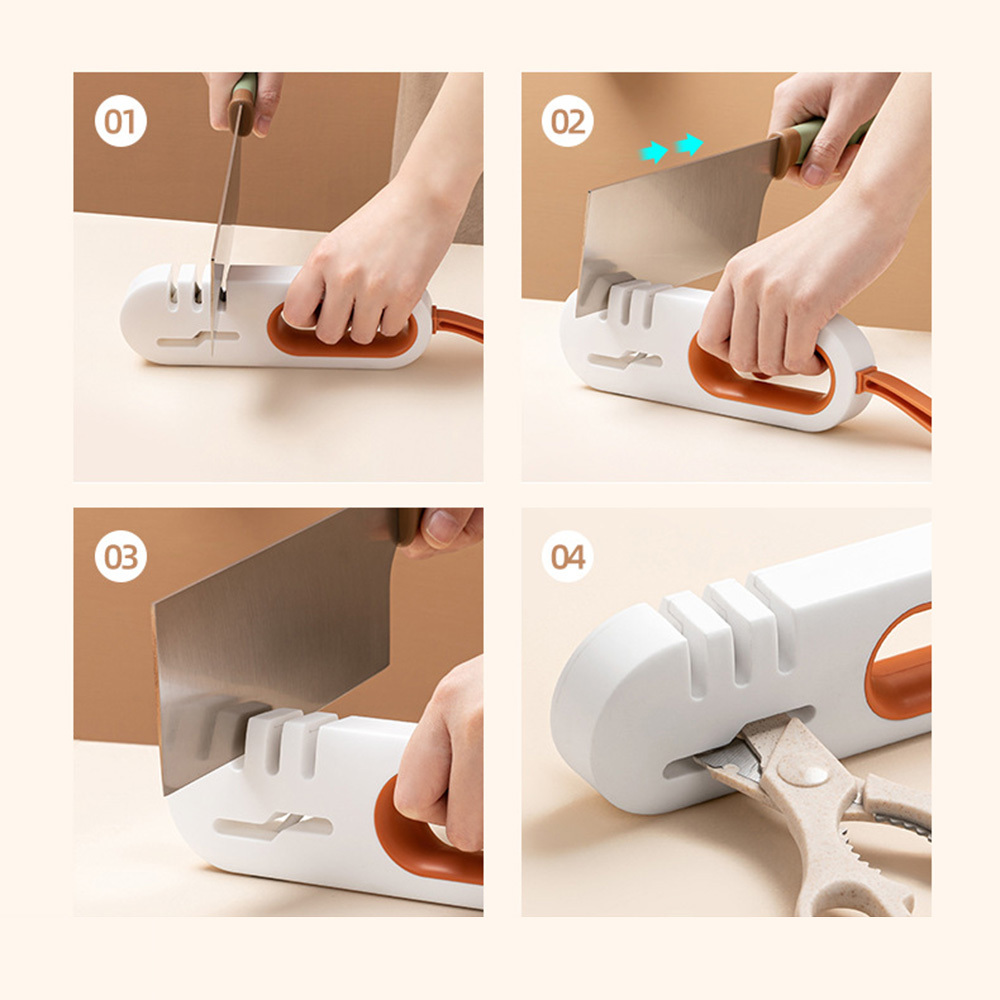 01

02

03

04