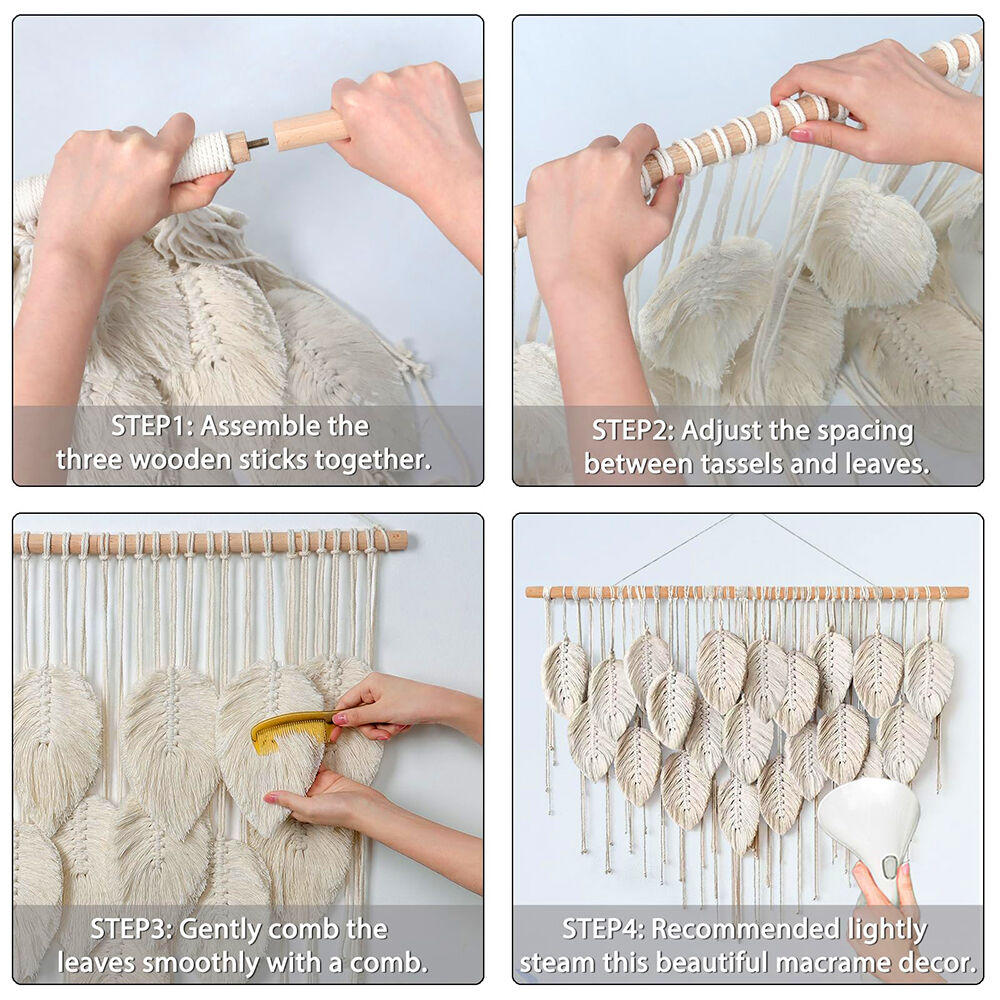 STEP1: Assemble the three wooden sticks together.

STEP2: Adjust the spacing between tassels and leaves.

STEP3: Gently comb the leaves smoothly with a comb.

STEP4: Recommended lightly steam this beautiful macrame decor.