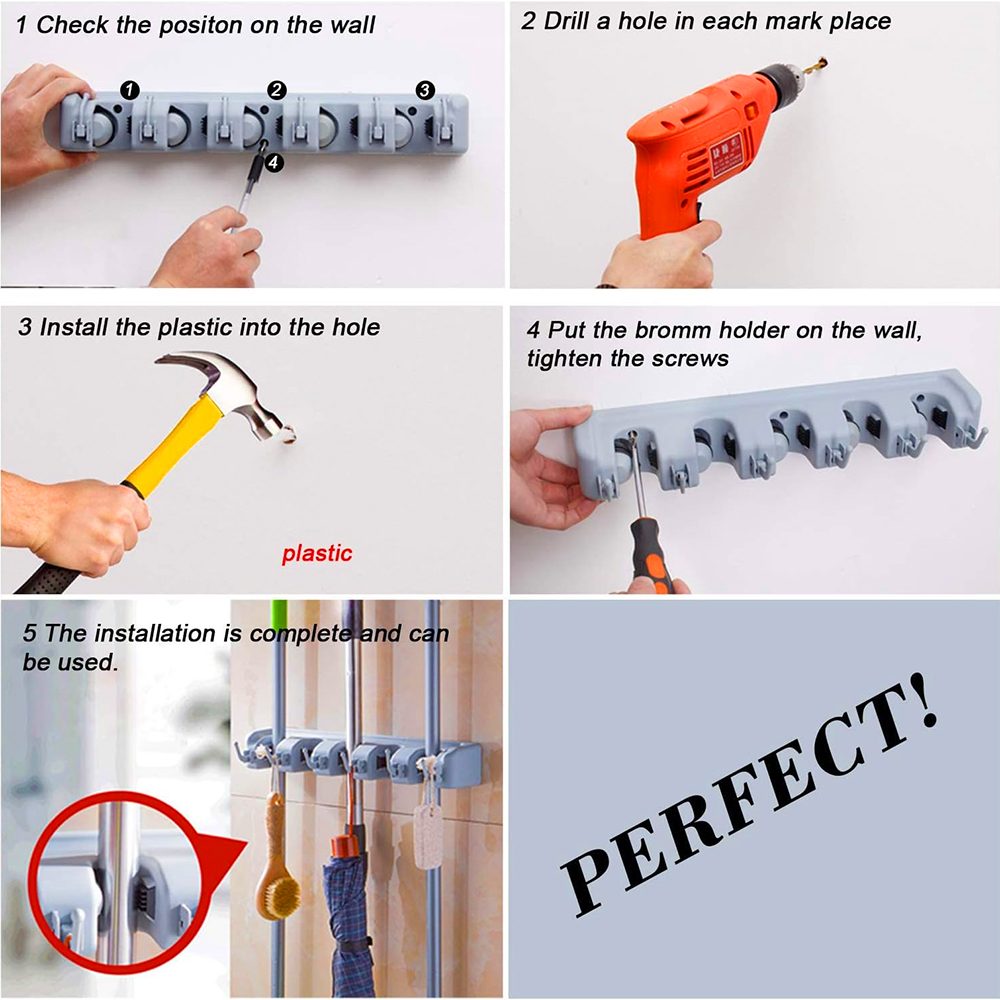 1 Check the positon on the wall

1 2 3 4

2 Drill a hole in each mark place

3 Install the plastic into the hole

plastic

4 Put the bromm holder on the wall, tighten the screws

5 The installation is complete and can be used.

PERFECT!