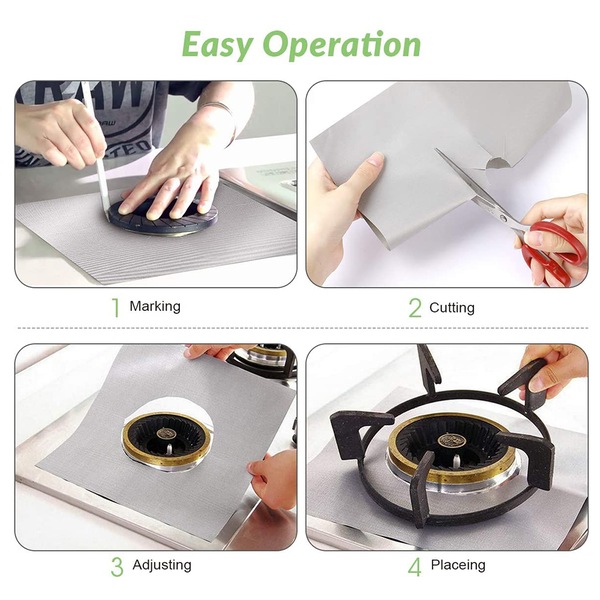 Easy Operation

1 Marking

2 Cutting

3 Adjusting

4 Placeing