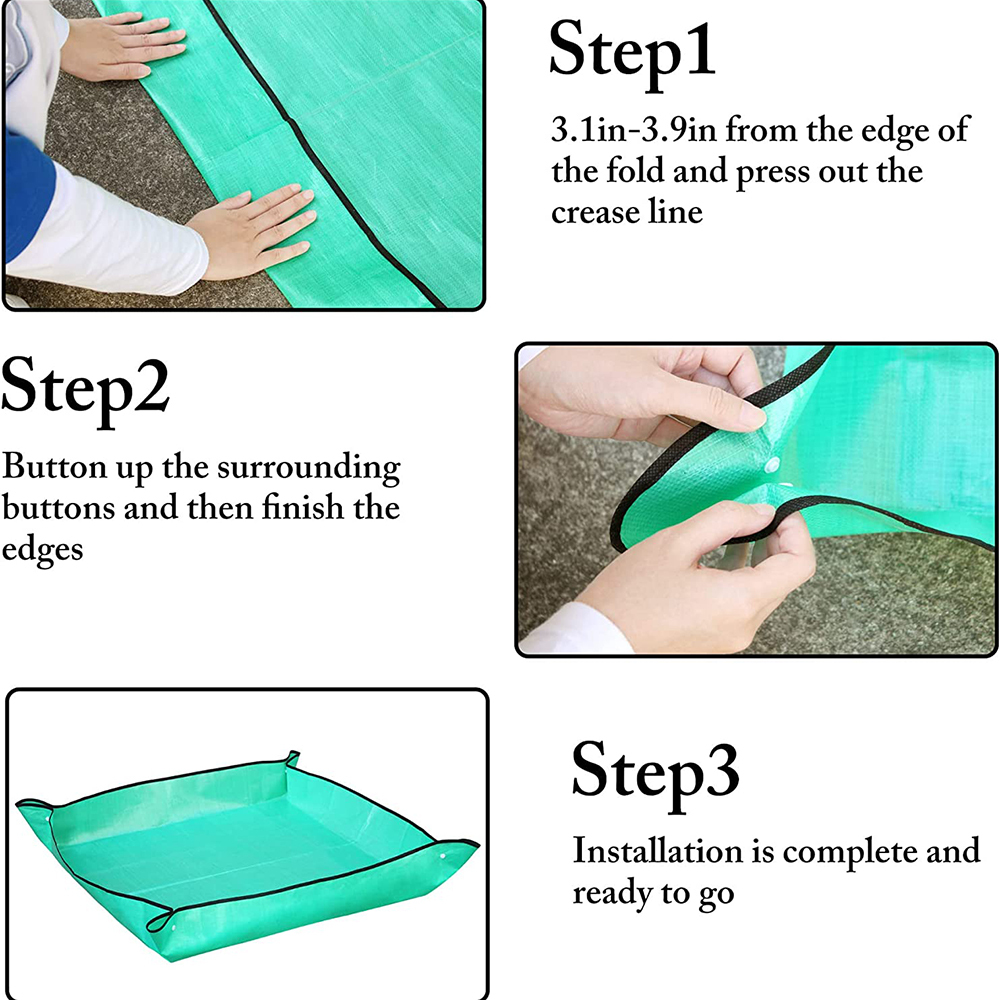 Step1

3.1in-3.9in from the edge of the fold and press out the crease line

Step2

Button up the surrounding buttons and then finish the edges

Step3

Installation is complete and ready to go