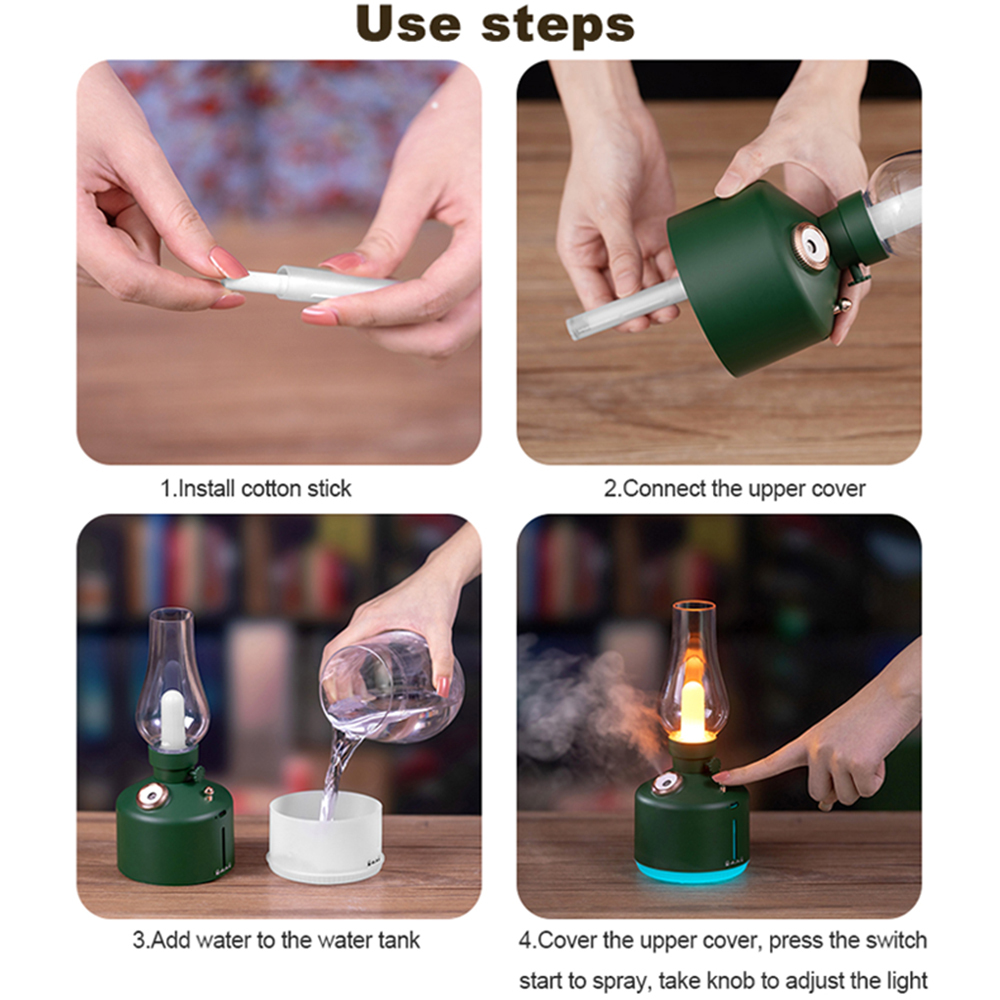 Use steps

1.Install cotton stick

2.Connect the upper cover

3.Add water to the water tank

4.Cover the upper cover, press the switch start to spray, take knob to adjust the light