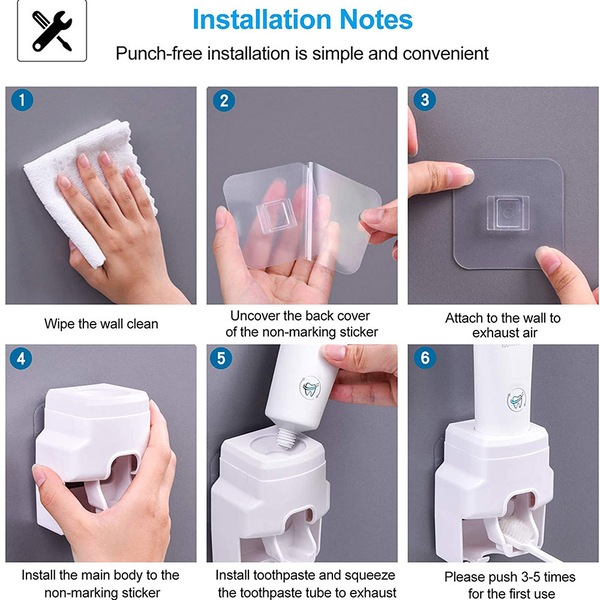 Installation Notes

Punch-free installation is simple and convenient

1

Wipe the wall clean

2

Uncover the back cover of the non-marking sticker

3

Attach to the wall to exhaust air

4

Install the main body to the non-marking sticker

5

Install toothpaste and squeeze the toothpaste tube to exhaust

6

Please push 3-5 times for the first use