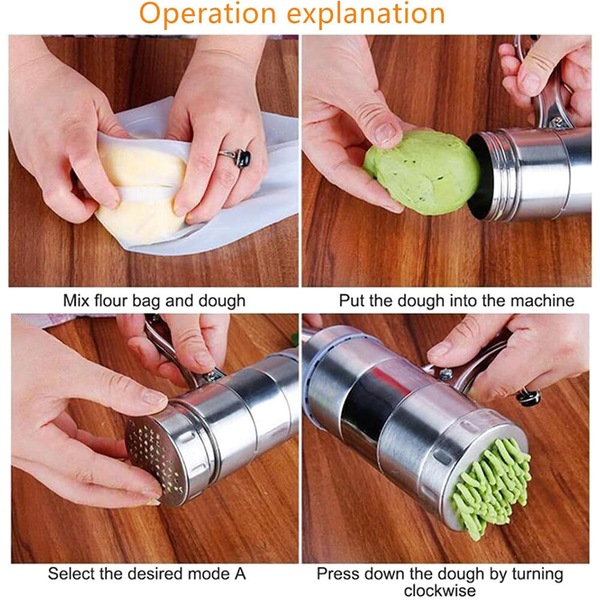 Operation explanation

Mix flour bag and dough

Put the dough into the machine

Select the desired mode A

Press down the dough by turning clockwise