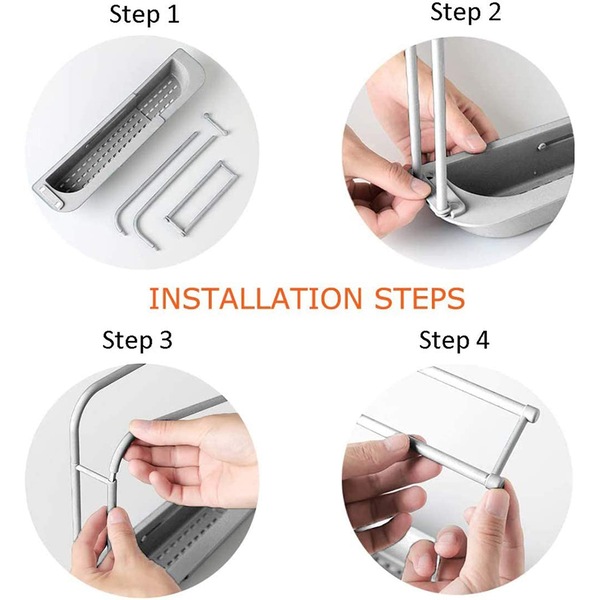 Step 1

Step 2

INSTALLATION STEPS

Step 3

Step 4