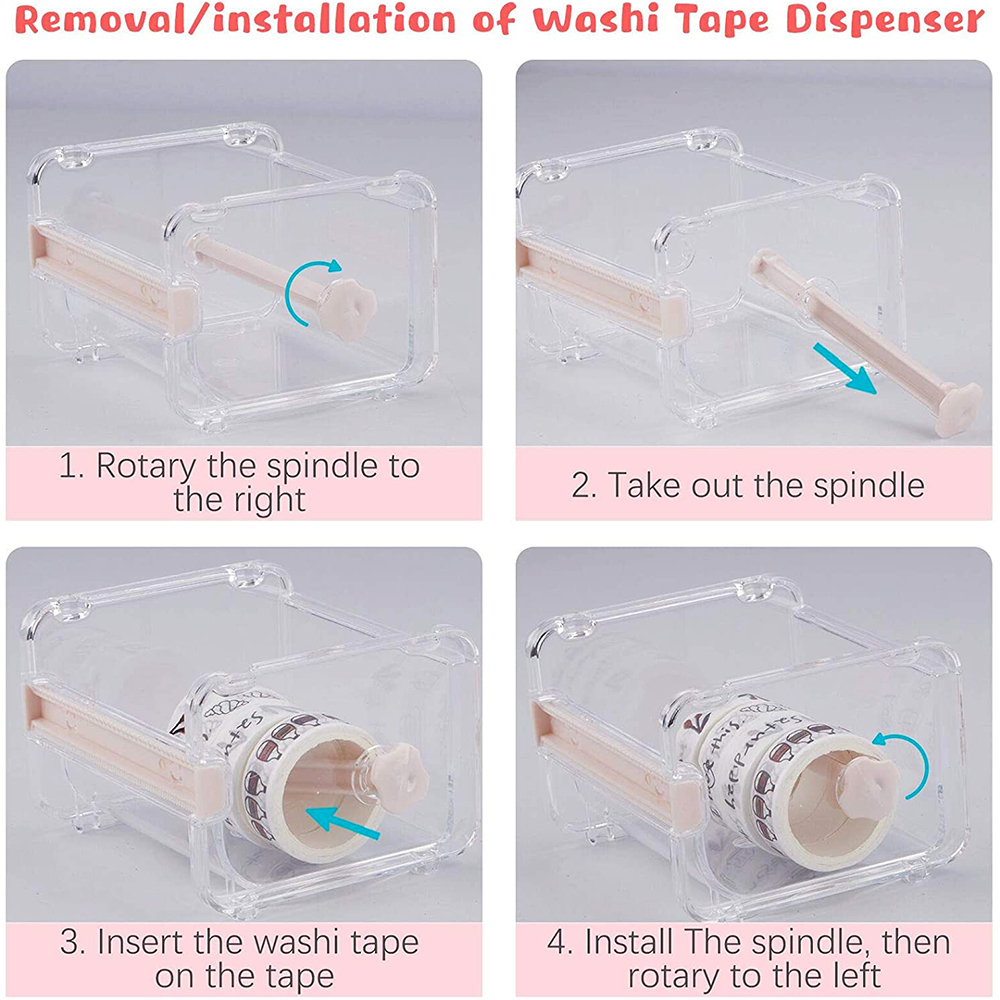 Removal/installation of Washi Tape Dispenser

1. Rotary the spindle to the right

2. Take out the spindle

3. Insert the washi tape on the tape

4. Install The spindle, then rotary to the left