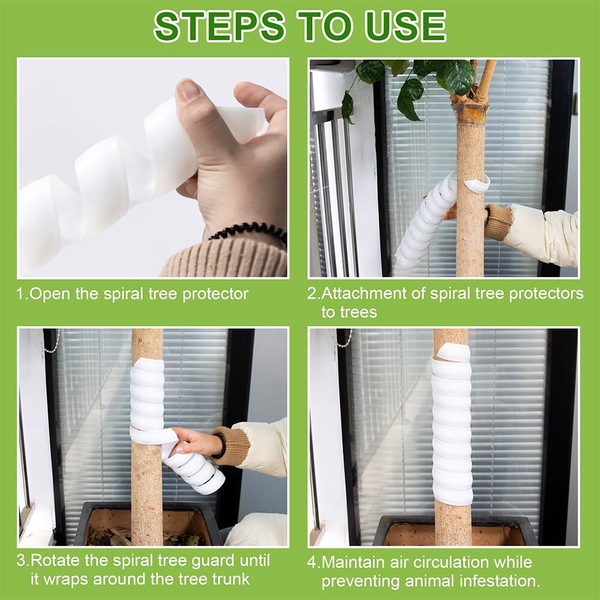 STEPS TO USE

1.Open the spiral tree protector

2.Attachment of spiral tree protectors to trees

3.Rotate the spiral tree guard until it wraps around the tree trunk

4.Maintain air circulation while preventing animal infestation.