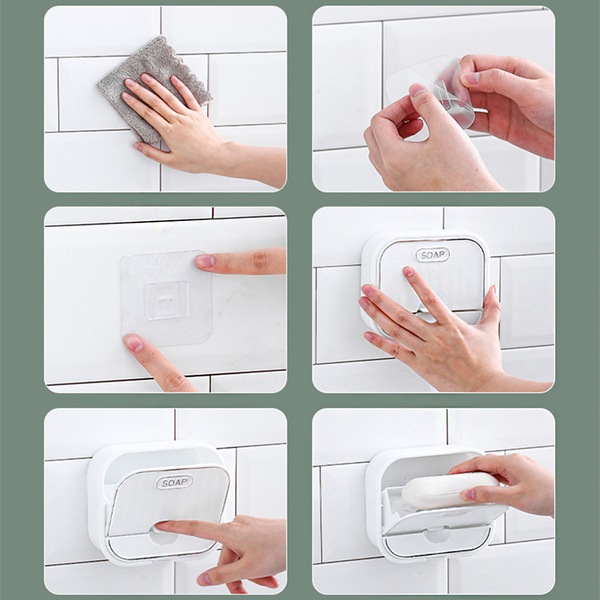 SOAP

SOAP