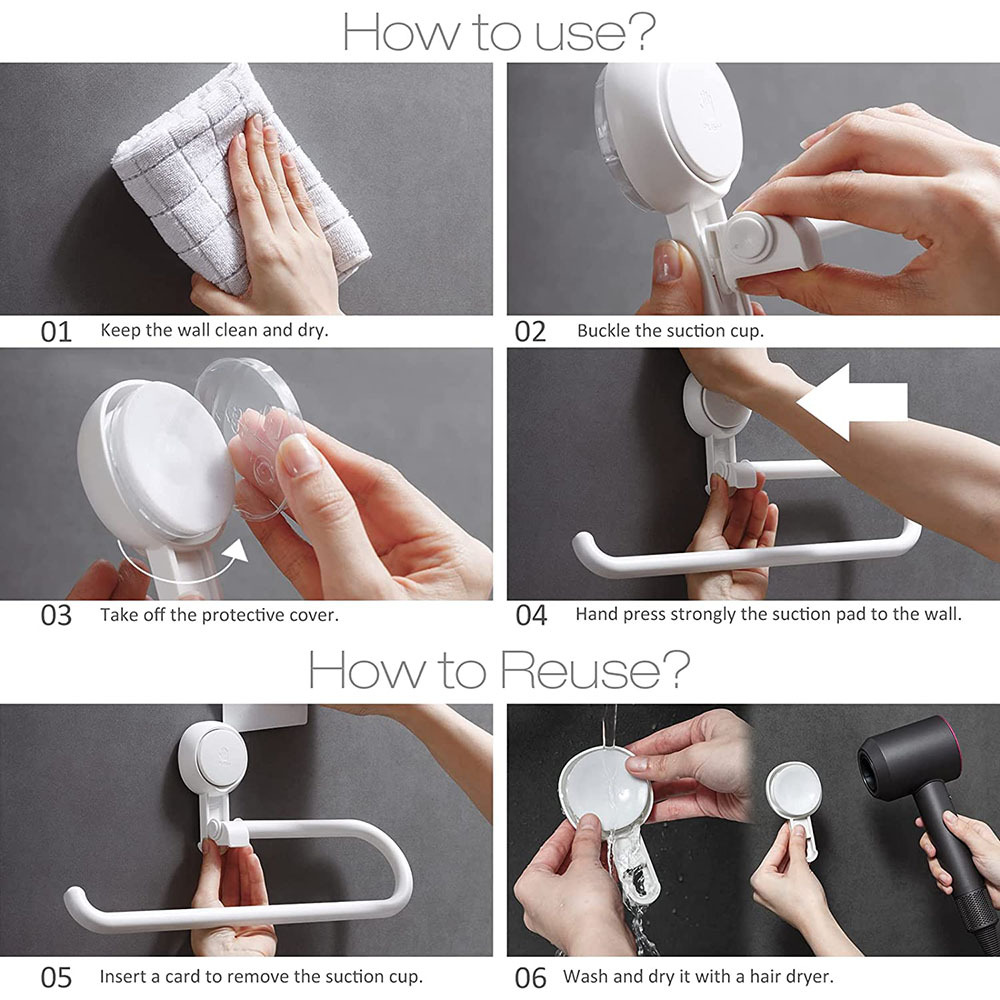 How to use?

01 Keep the wall clean and dry.

02 Buckle the suction cup.

03 Take off the protective cover.

04 Hand press strongly the suction pad to the wall.

How to Reuse?

05 Insert a card to remove the suction cup.

06 Wash and dry it with a hair dryer.